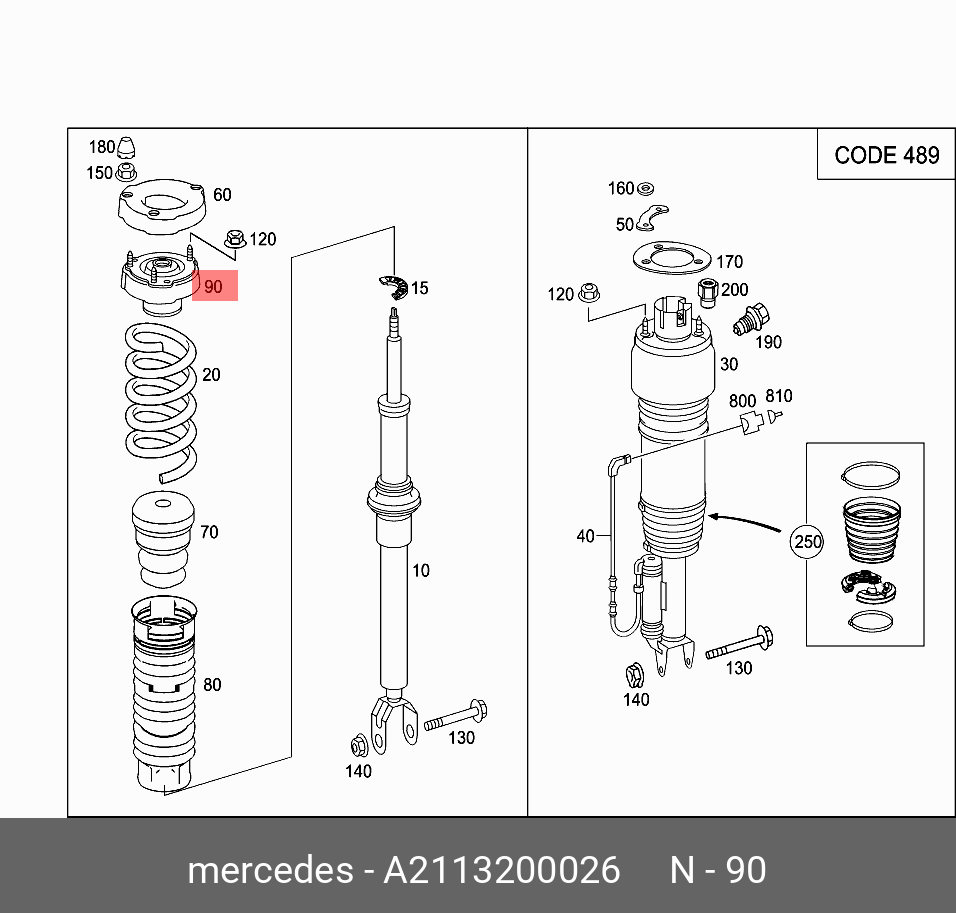 180
150
60
120
90
15
20
70
10
80
130
140

CODE 489

160
50
170
120
200
190
30
800
810
40
250
130
140

mercedes - A2113200026 N - 90