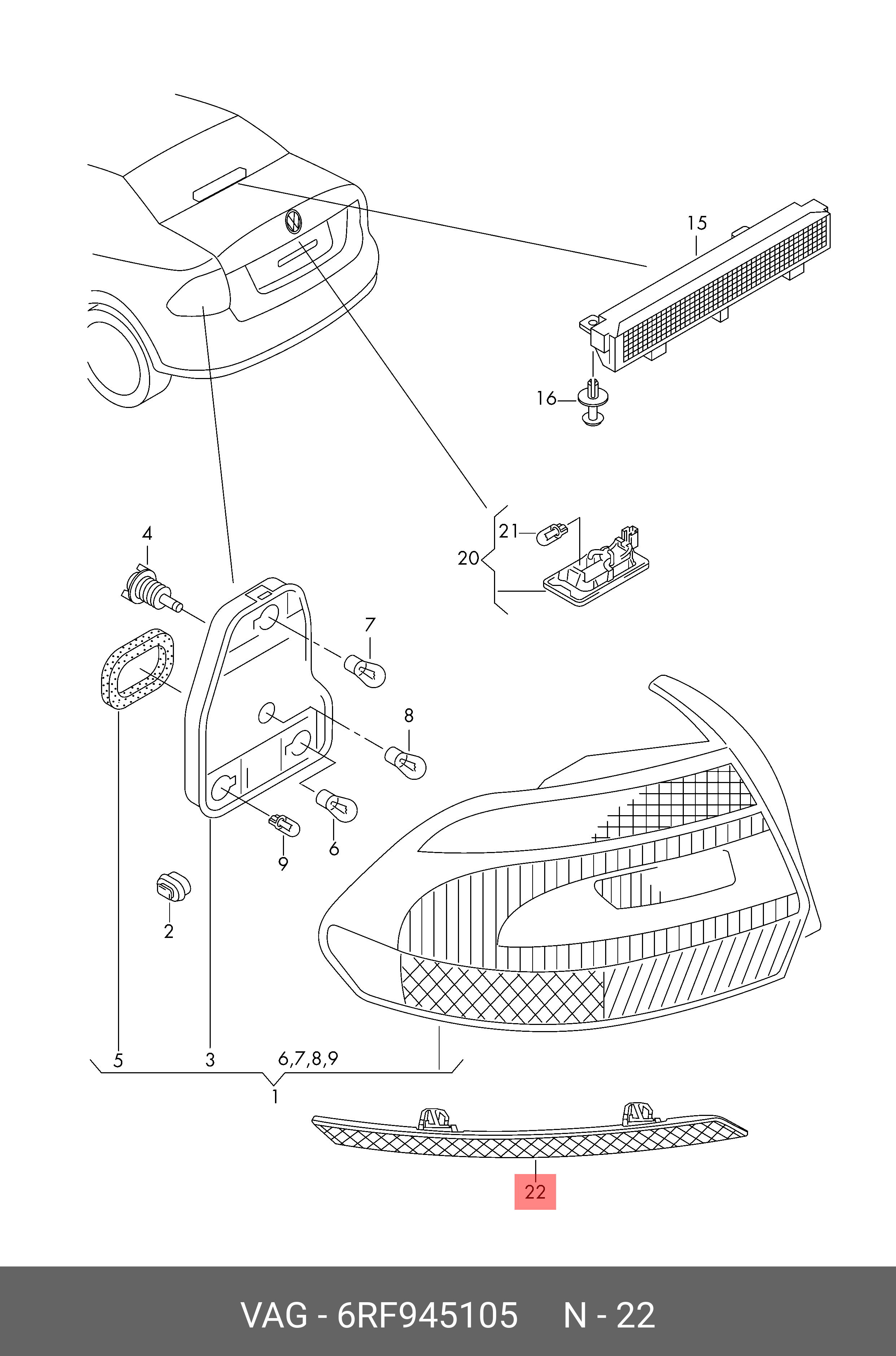 15
16
21
20
4
7
8
9
6
2
5
3
6,7,8,9
1
22

VAG - 6RF945105 N - 22