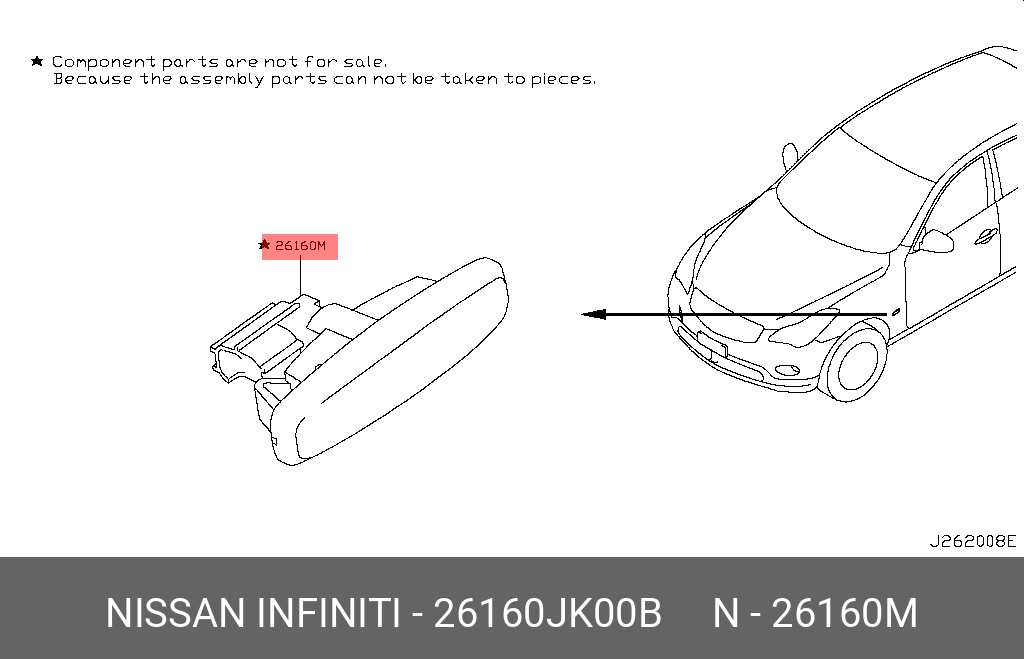 ★ Component parts are not for sale.
Because the assembly parts can not be taken to pieces.

★ 26160M

J262008E

NISSAN INFINITI - 26160JK00B N - 26160M