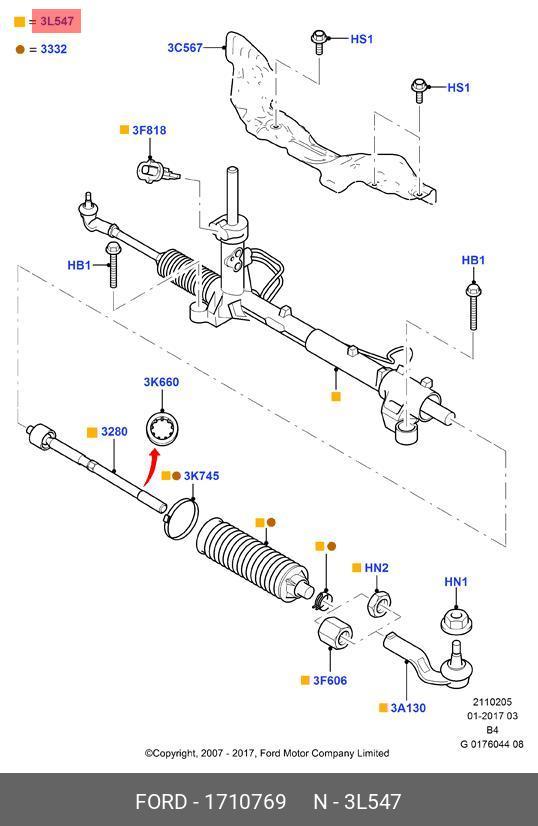 = 3L547

= 3332

3C567

HS1

HS1

3F818

HB1

HB1

3K660

3280

3K745

HN2

HN1

3F606

3A130

2110205
01-2017 03
B4
G 0176044 08

©Copyright, 2007 - 2017, Ford Motor Company Limited

FORD - 1710769 N - 3L547