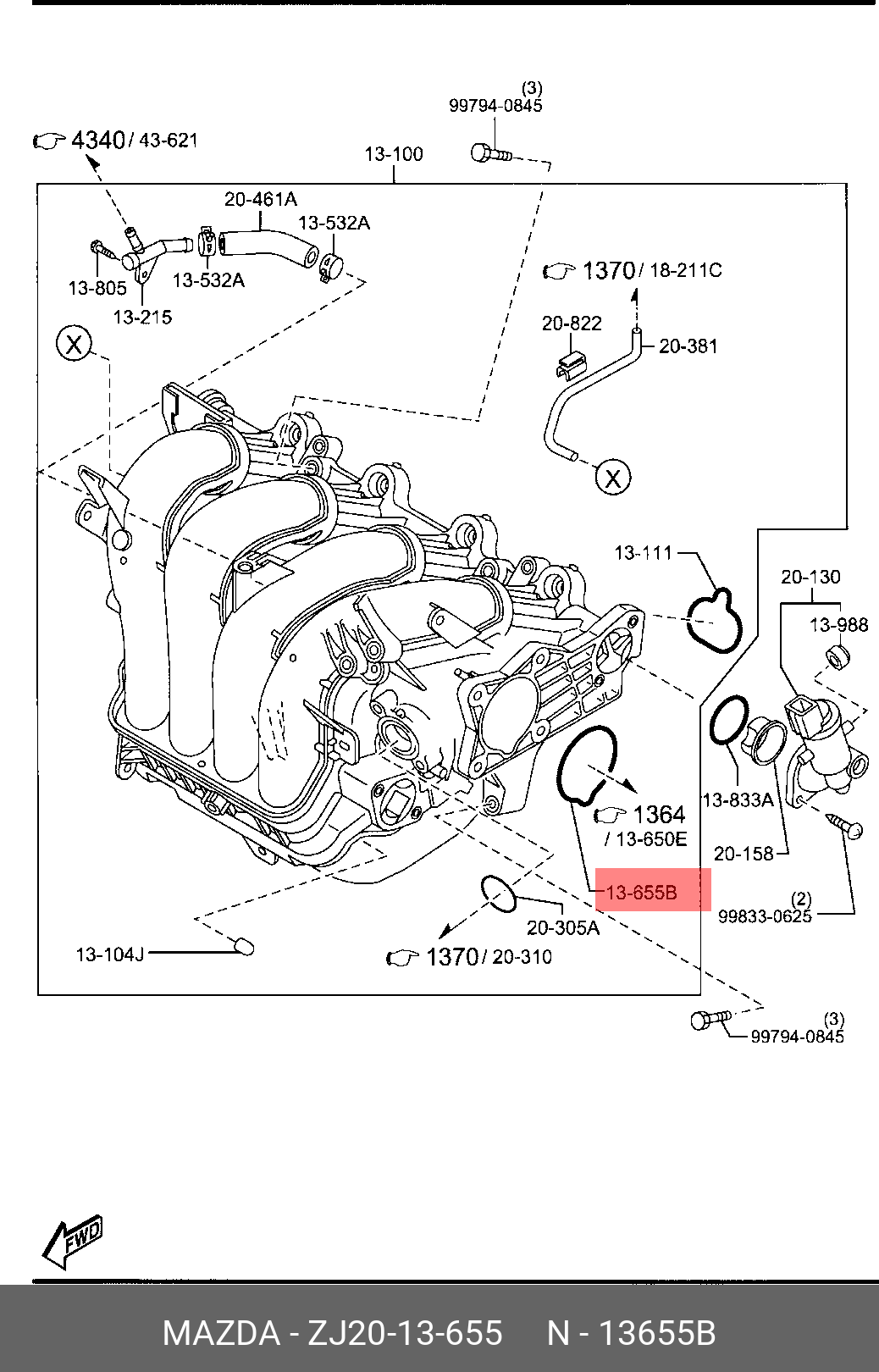 (3)
99794-0845

4340 / 43-621

13-100

20-461A

13-532A

13-805

13-532A

13-215

1370 / 18-211C

20-822

20-381

X

X

13-111

20-130

13-988

13-833A

1364
/ 13-650E

20-158

13-655B

(2)
99833-0625

20-305A

13-104J

1370 / 20-310

(3)
99794-0845

FWD

MAZDA - ZJ20-13-655 N - 13655B