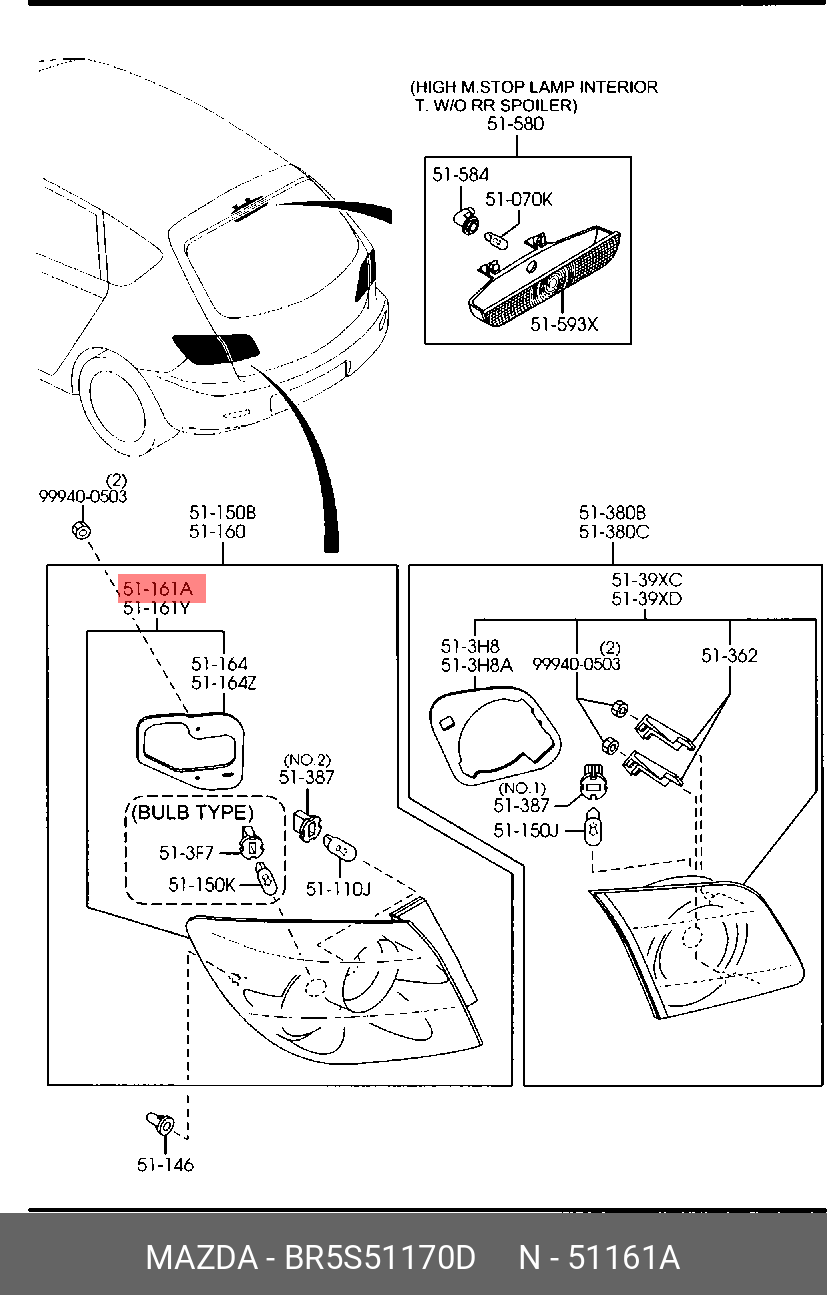 (HIGH M.STOP LAMP INTERIOR T. W/O RR SPOILER)
51-580
51-584
51-070K
51-593X

(2)
99940-0503
51-150B
51-160
51-161A
51-161Y
51-164
51-164Z
(NO.2)
51-387
(BULB TYPE)
51-3F7
51-150K
51-110J
51-146

51-380B
51-380C
51-39XC
51-39XD
51-3H8
51-3H8A
(2)
99940-0503
51-362
(NO.1)
51-387
51-150J

MAZDA - BR5S51170D N - 51161A