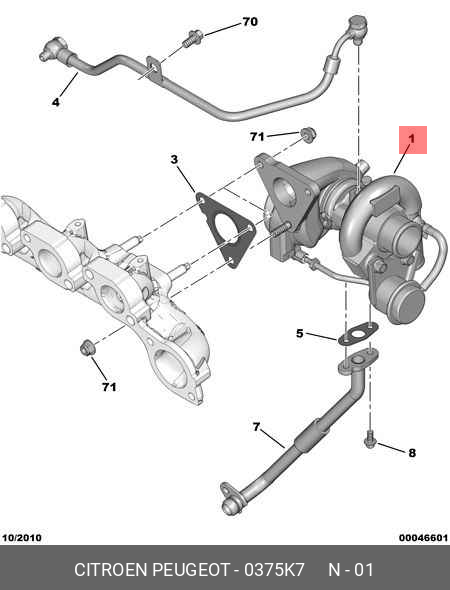 70

4

71

1

3

5

71

7

8

10/2010

00046601

CITROEN PEUGEOT - 0375K7 N - 01