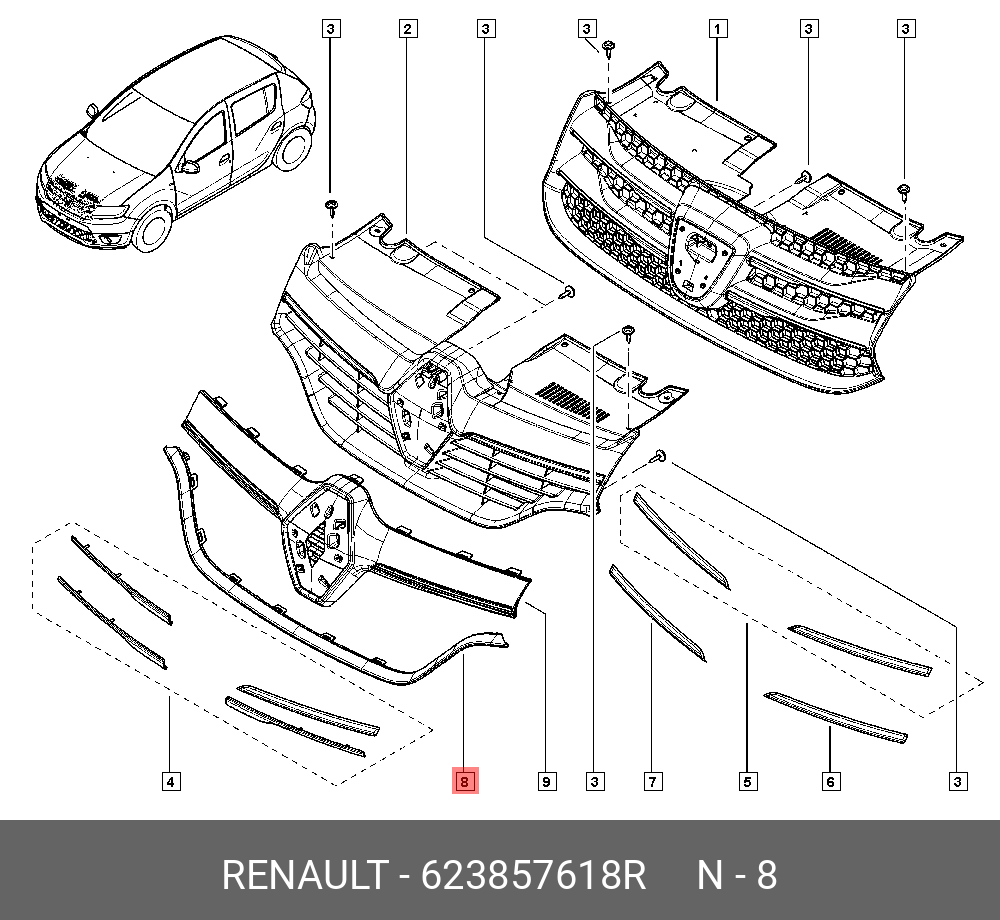 3 2 3 3 1 3 3

4 8 9 3 7 5 6 3

RENAULT - 623857618R N - 8