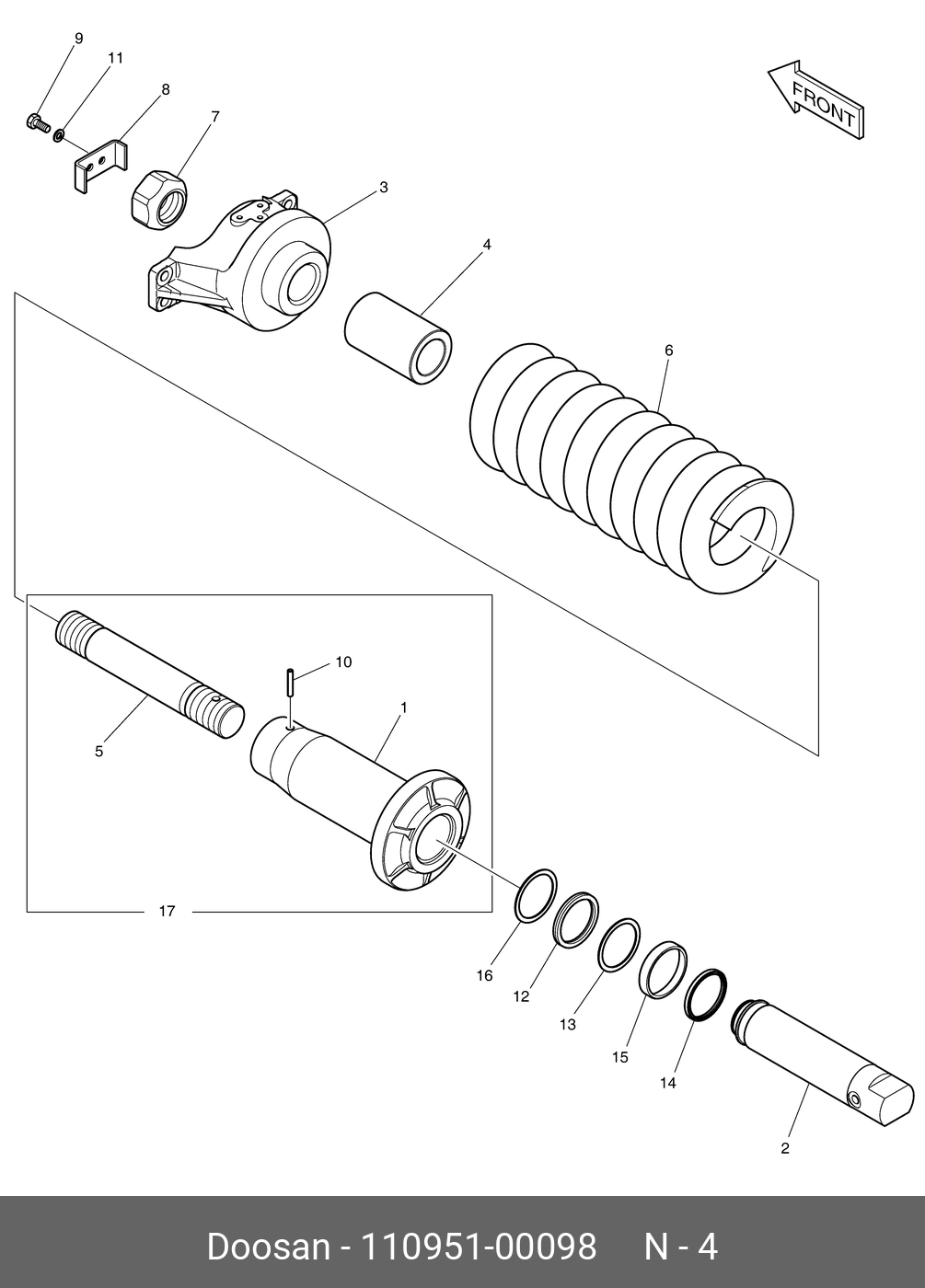 9
11
8
7
FRONT
3
4
6
10
1
5
17
16
12
13
15
14
2

Doosan - 110951-00098 N - 4