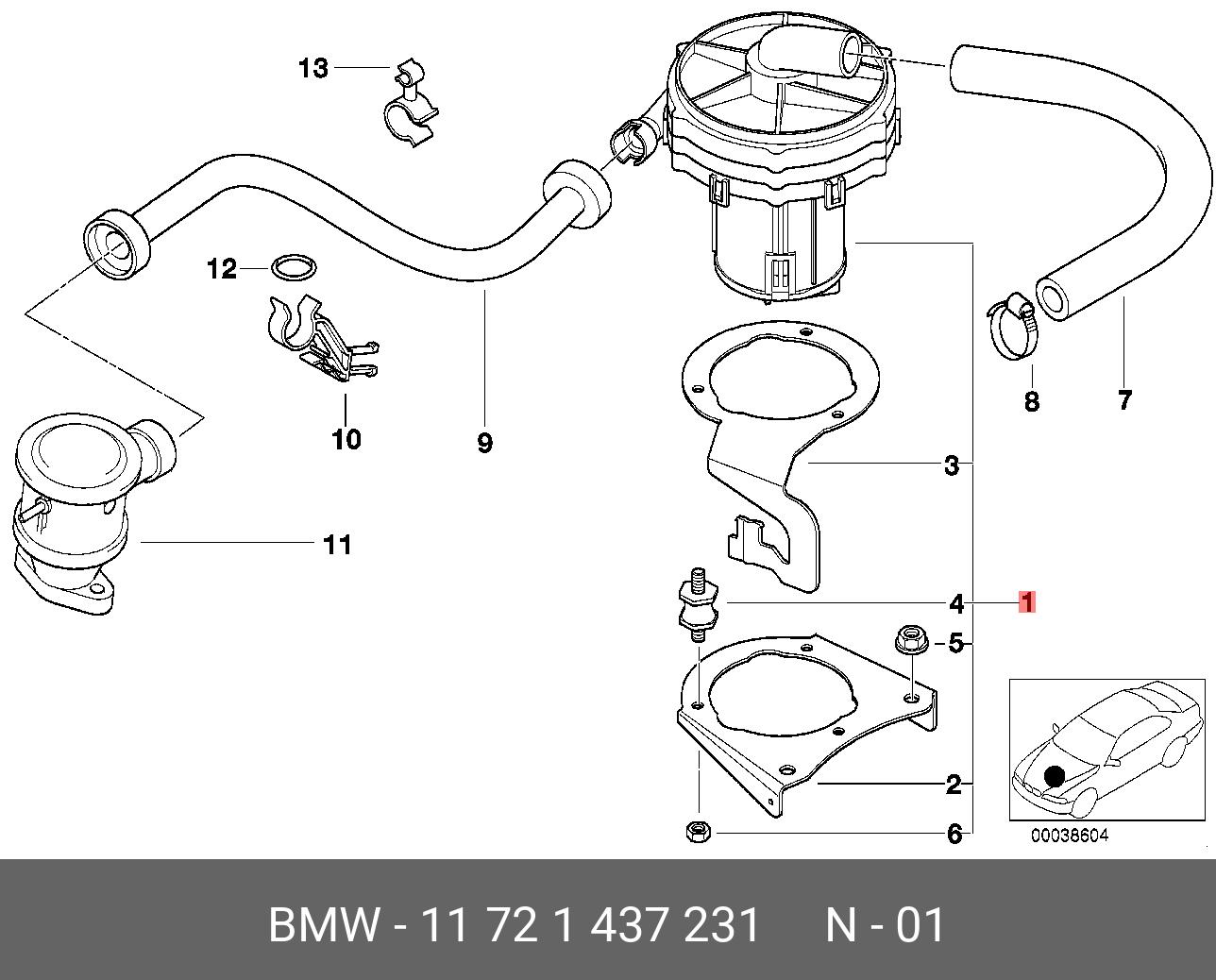 13
12
10
9
11
8
7
3
4
1
5
2
6
00038604

BMW - 11 72 1 437 231 N - 01