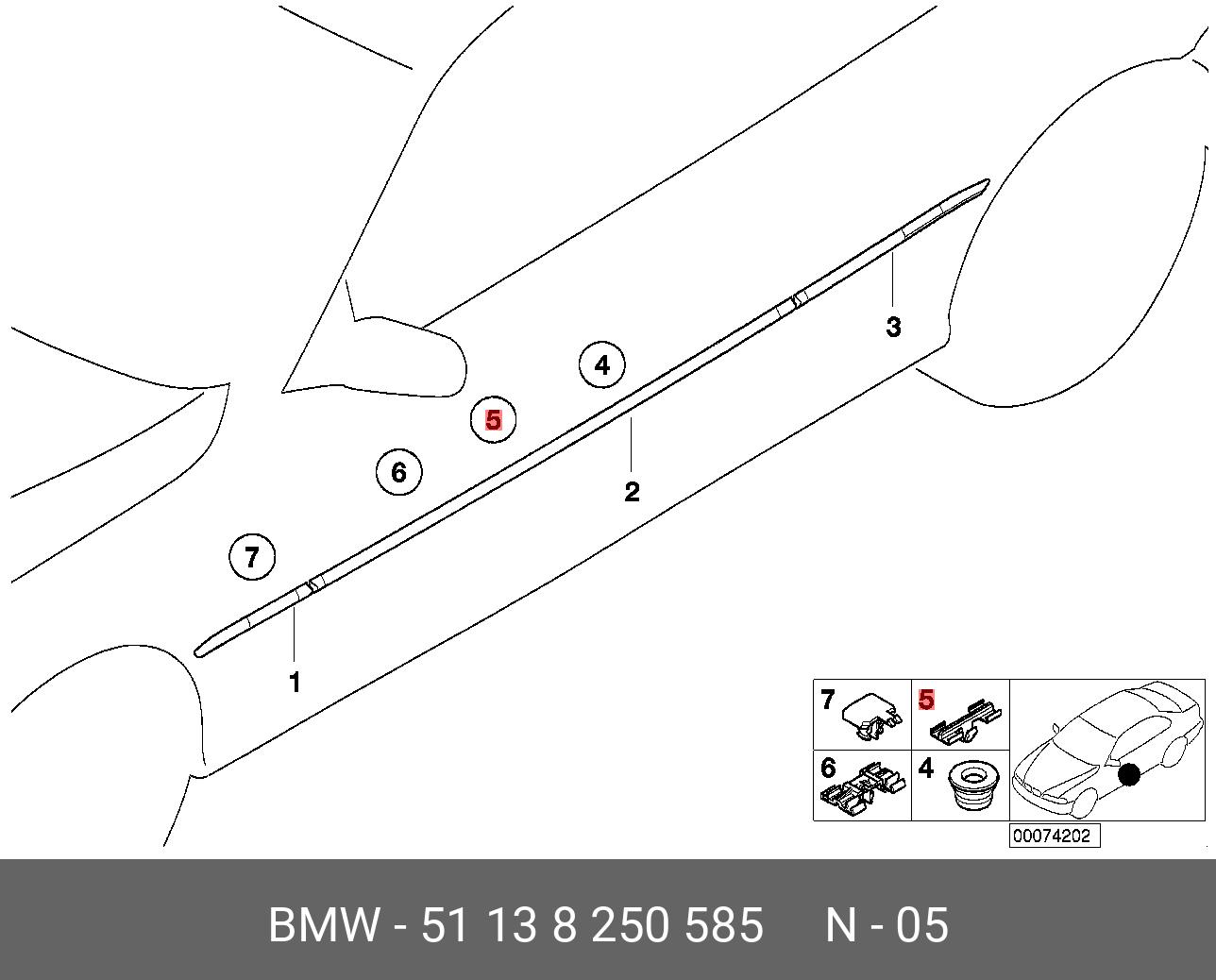 3
4
5
6
2
7
1
7
5
6
4
00074202
BMW - 51 13 8 250 585 N - 05