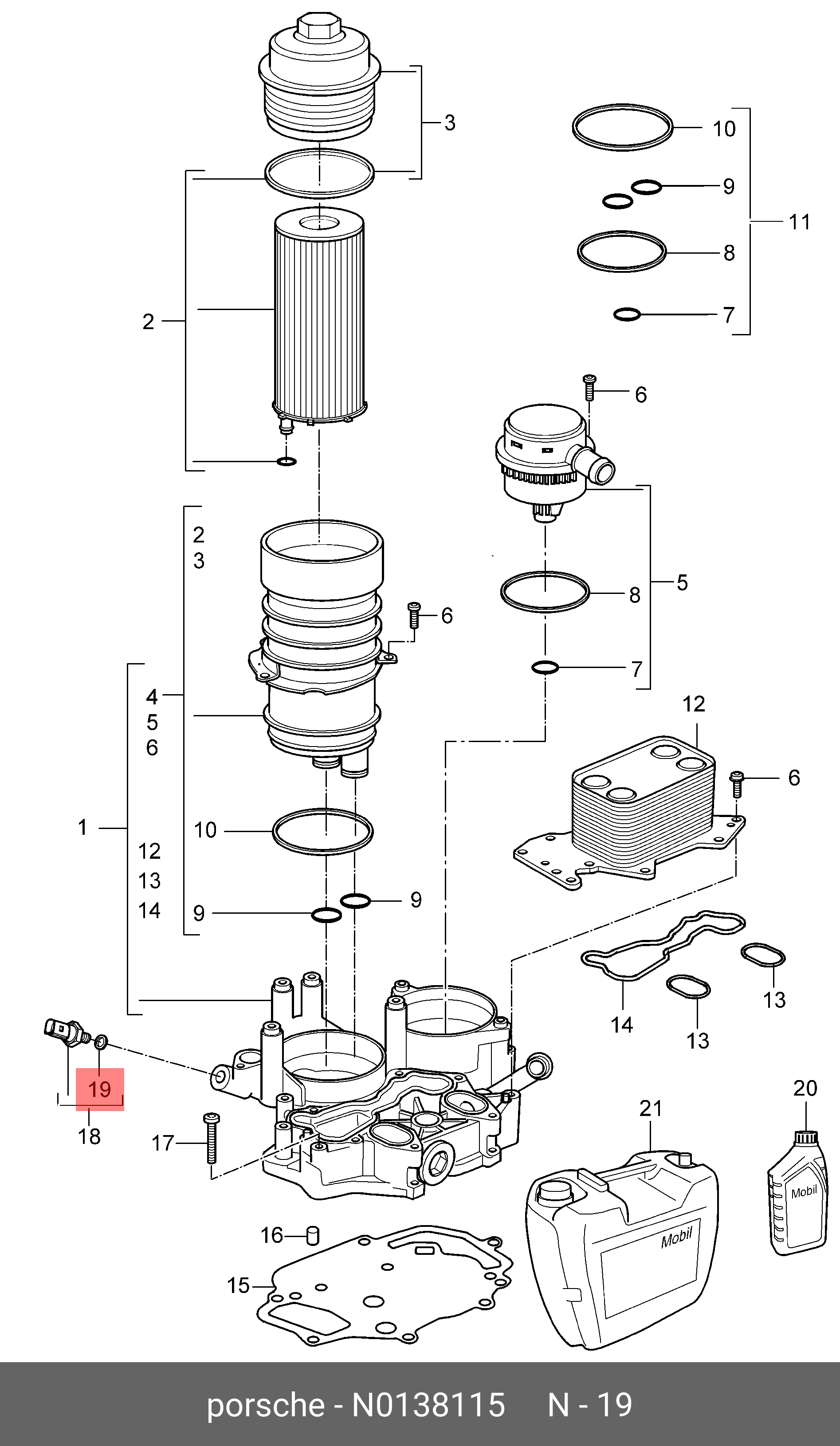 3
10
9
11
8
7
2
6
2
3
6
8
5
7
4
5
6
12
6
1
10
12
13
14
9
9
14
13
13
19
18
17
21
20
Mobil
Mobil
16
15

porsche - N0138115 N - 19