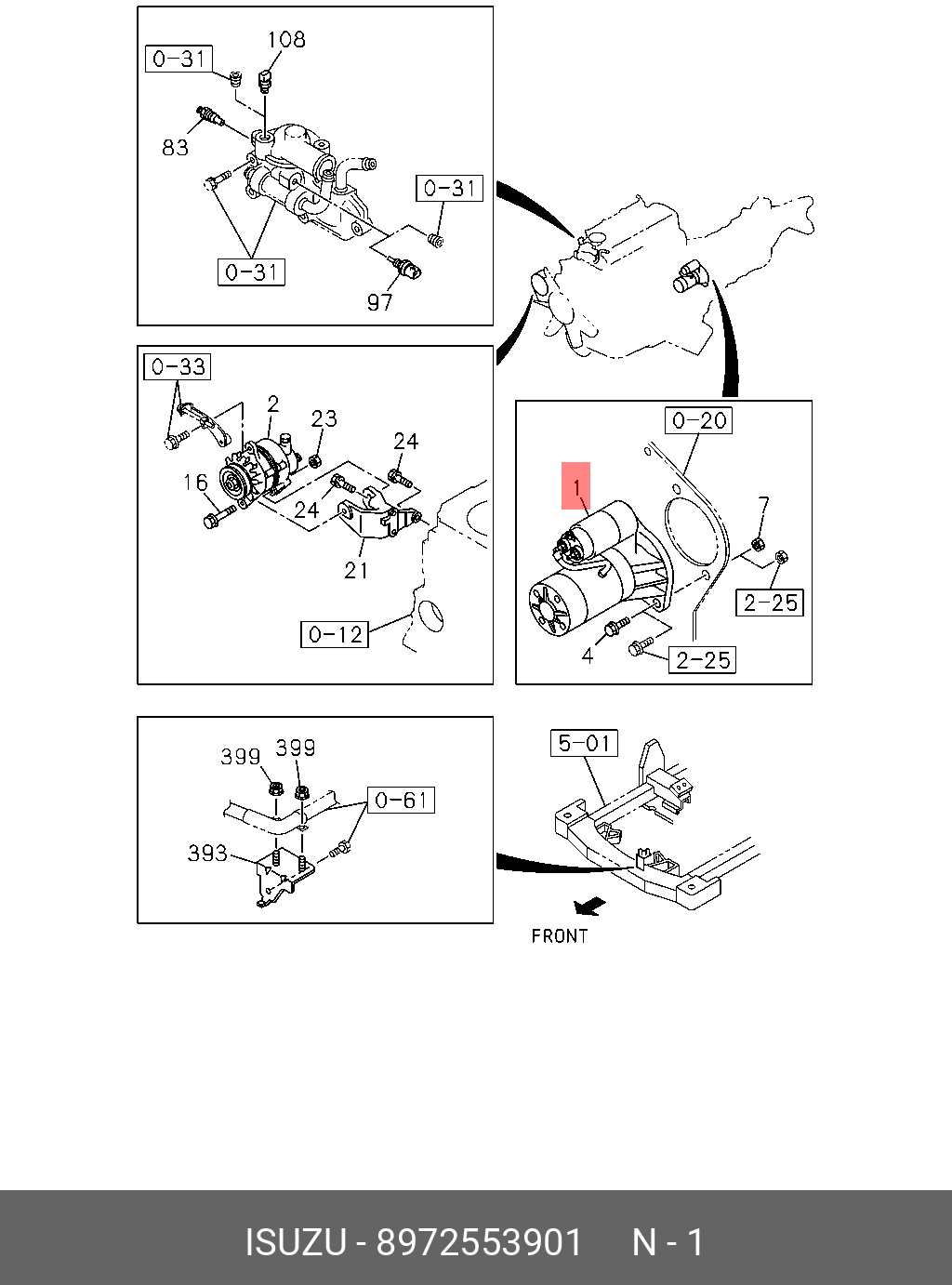 0-31
108
83
0-31
0-31
97
0-33
2
23
24
16
24
21
0-12
0-20
1
7
2-25
4
2-25
399
399
0-61
393
5-01
FRONT

ISUZU - 8972553901 N - 1