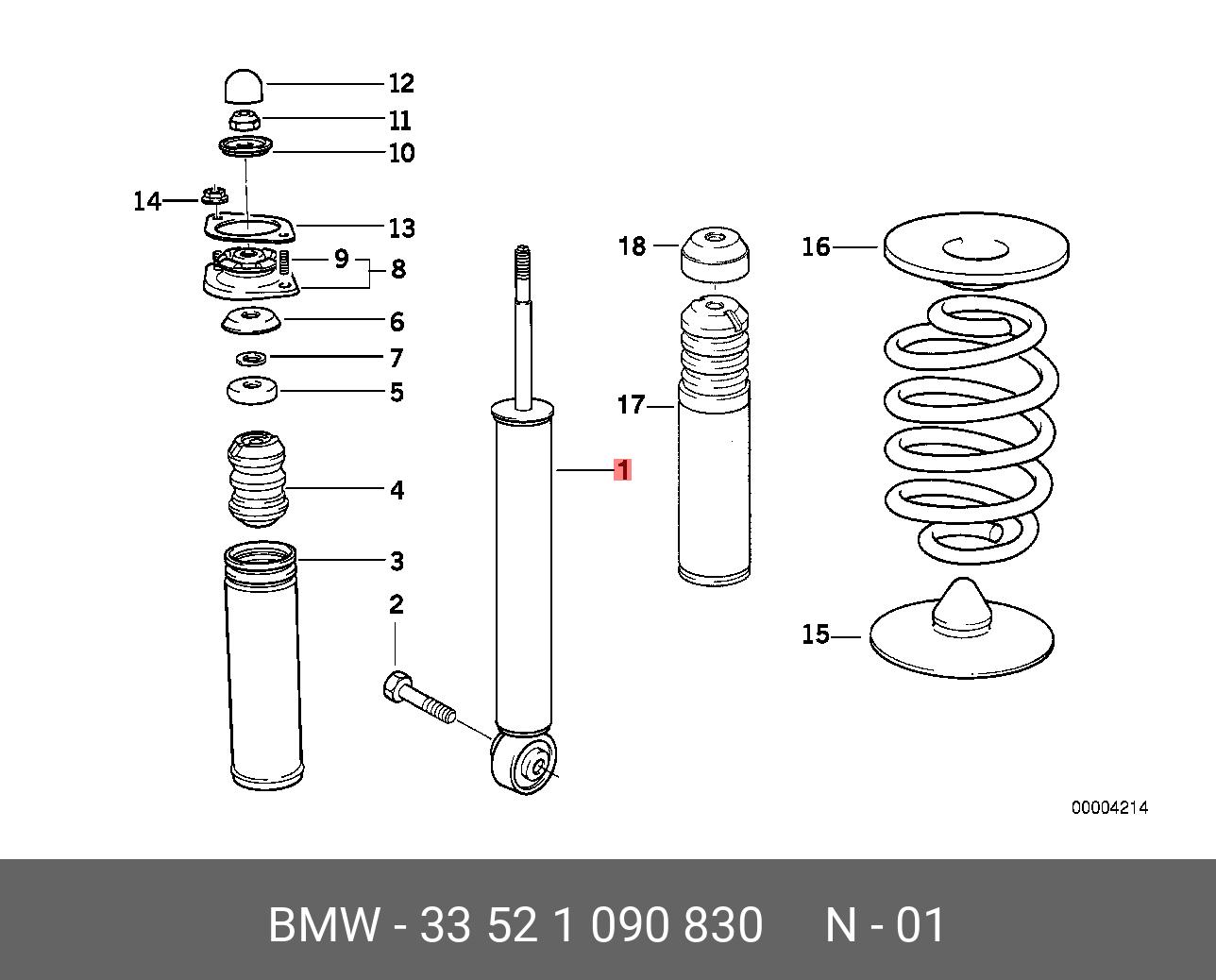 12
11
10
14
13
9
8
6
7
5
4
3
2
1
18
17
16
15
00004214

BMW - 33 52 1 090 830 N - 01