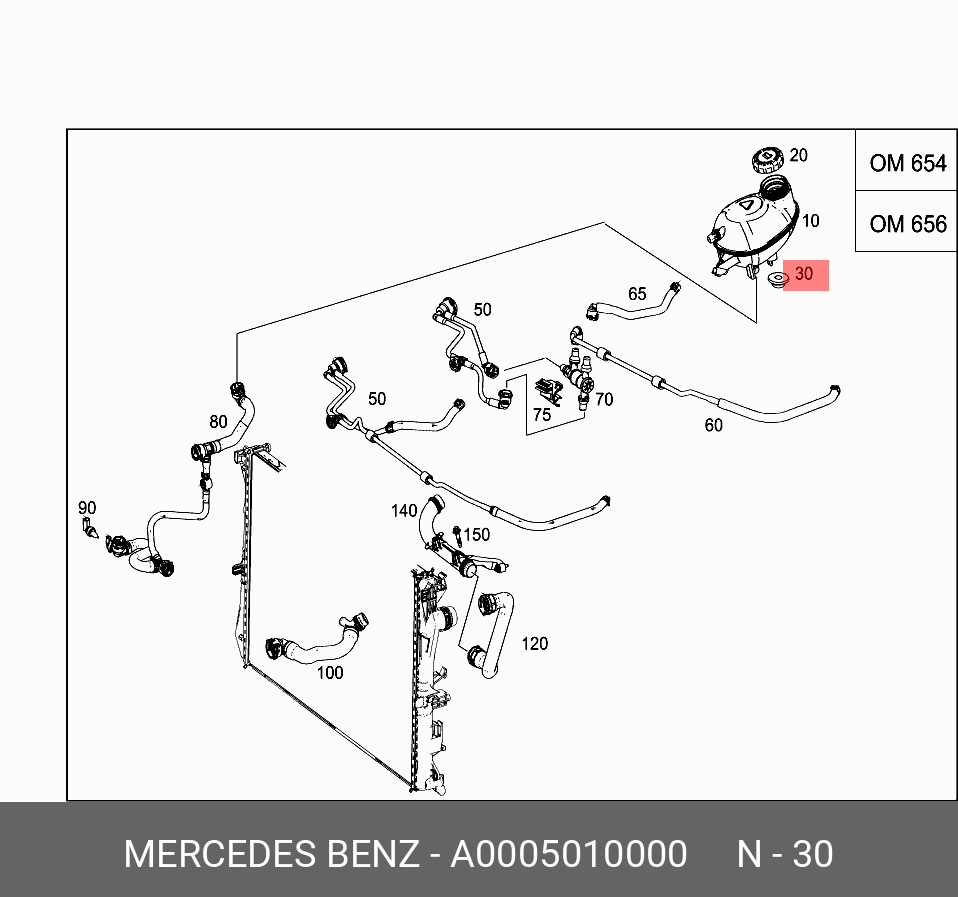 OM 654

OM 656

20
10
30
65
50
50
75
70
60
80
90
140
150
120
100

MERCEDES BENZ - A0005010000 N - 30