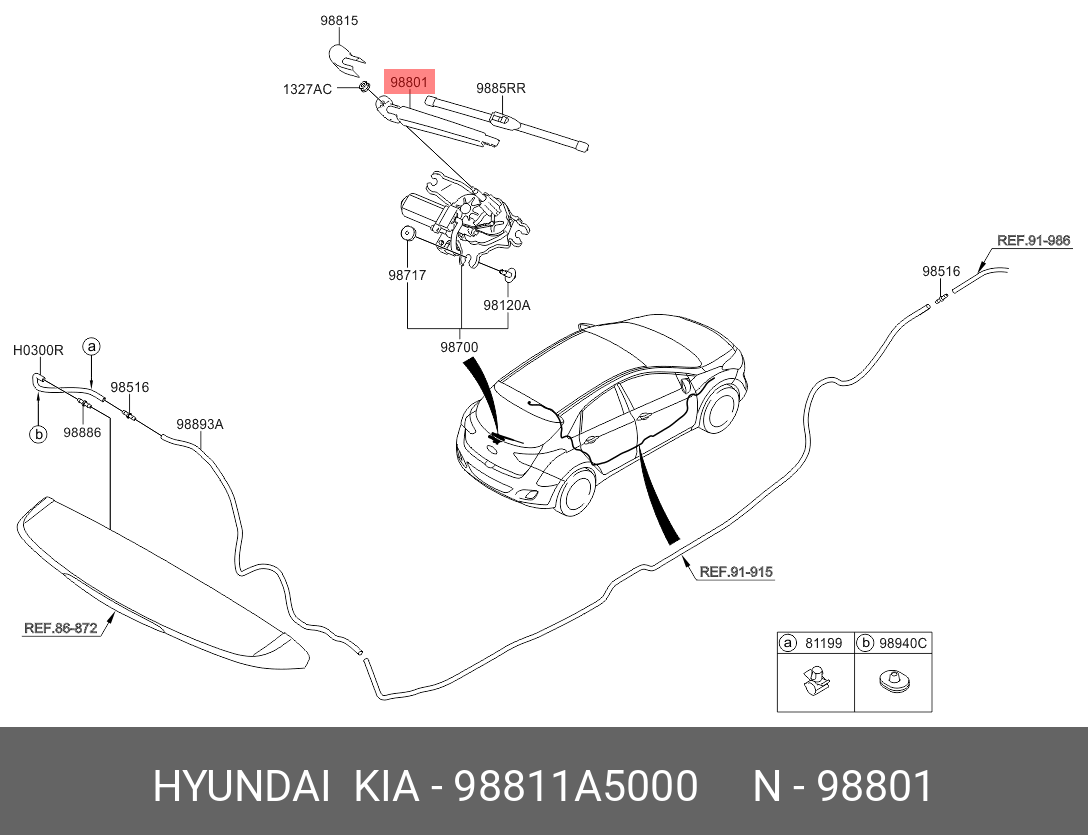 98815
1327AC
98801
9885RR
98717
98120A
98700
REF.91-986
98516
H0300R
a
98516
b
98886
98893A
REF.91-915
REF.86-872

| a 81199 | b 98940C |
|---|---|
| | |

HYUNDAI KIA - 98811A5000 N - 98801