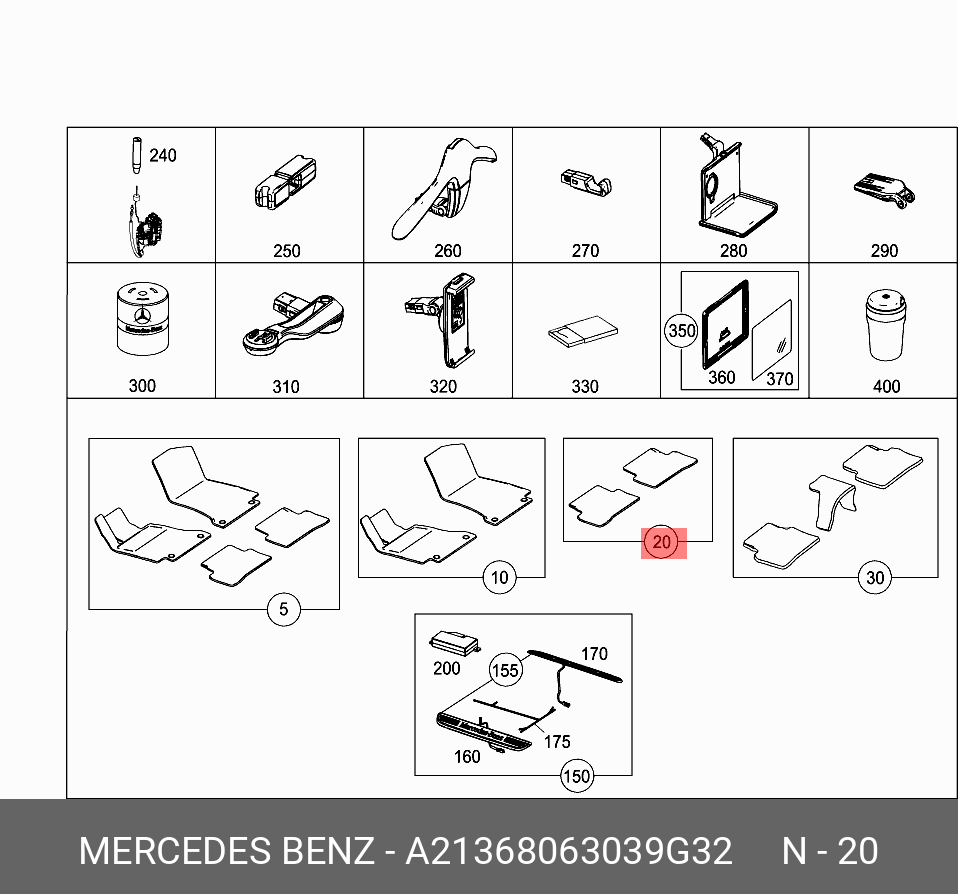 240
250
260
270
280
290
300
310
320
330
350
360
370
400
5
10
20
30
200
155
170
175
160
150

MERCEDES BENZ - A21368063039G32 N - 20