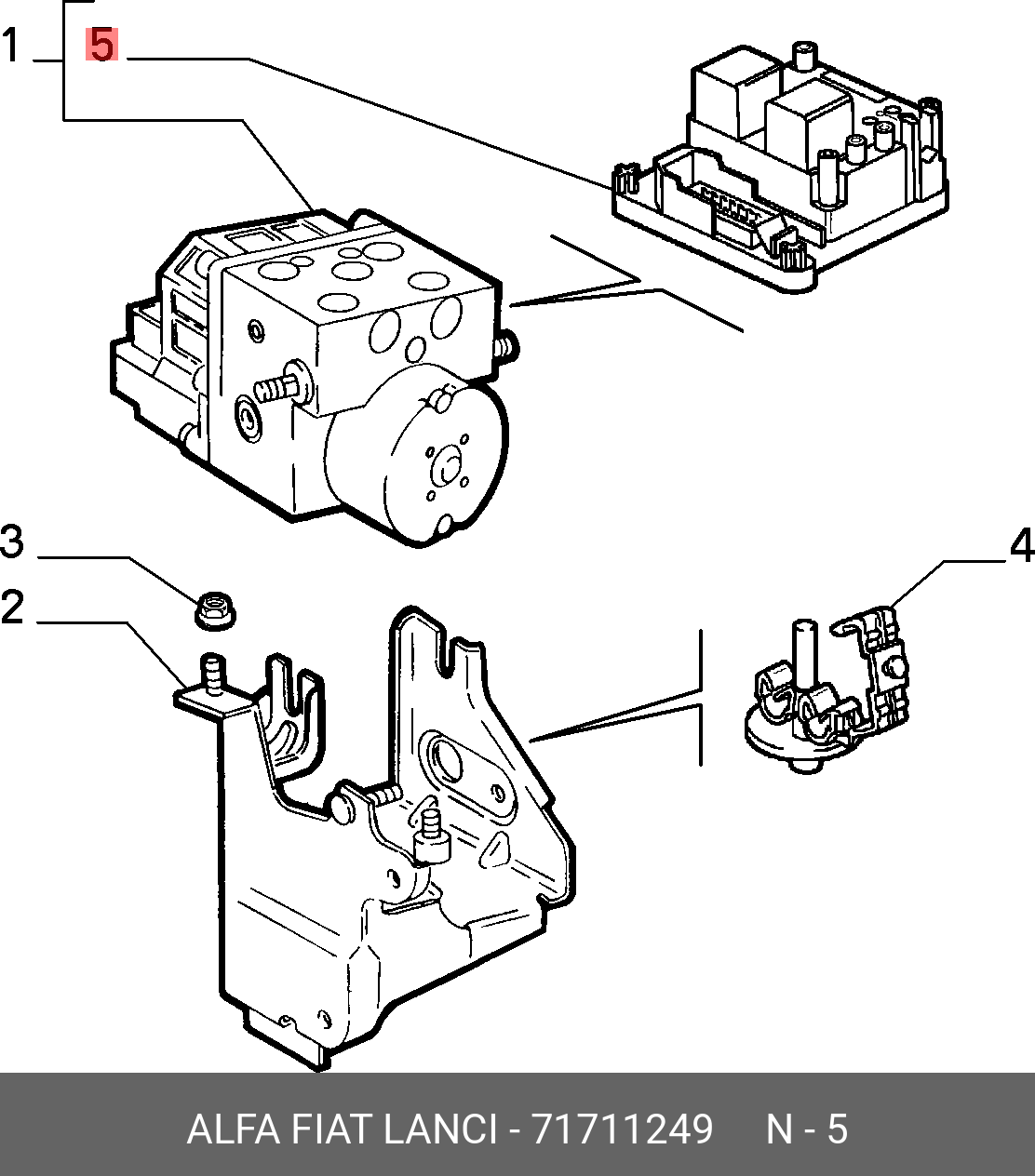 1
5
3
2
4

ALFA FIAT LANCI - 71711249 N - 5