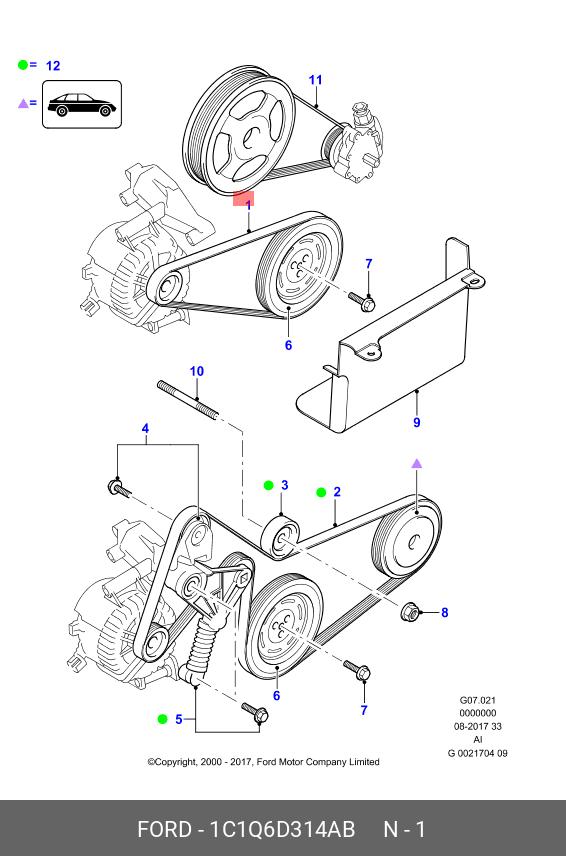 = 12

=

11

1

7

6

9

10

4

3

2

8

6

7

5

G07.021
0000000
08-2017 33
AI
G 0021704 09

©Copyright, 2000 - 2017, Ford Motor Company Limited

FORD - 1C1Q6D314AB N - 1