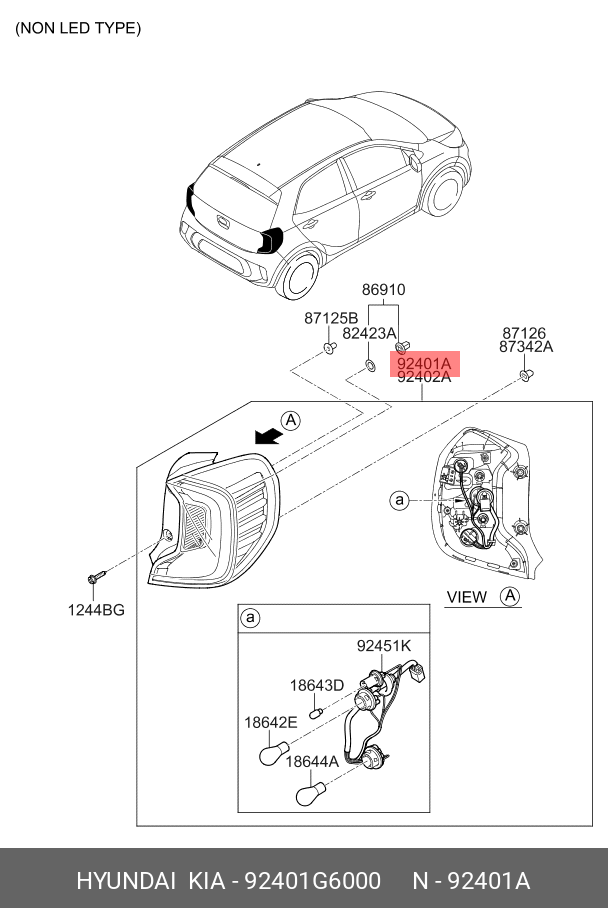 (NON LED TYPE)

86910
87125B
82423A
87126
87342A
92401A
92402A

A

a

1244BG

VIEW A

a

92451K
18643D
18642E
18644A

HYUNDAI KIA - 92401G6000 N - 92401A