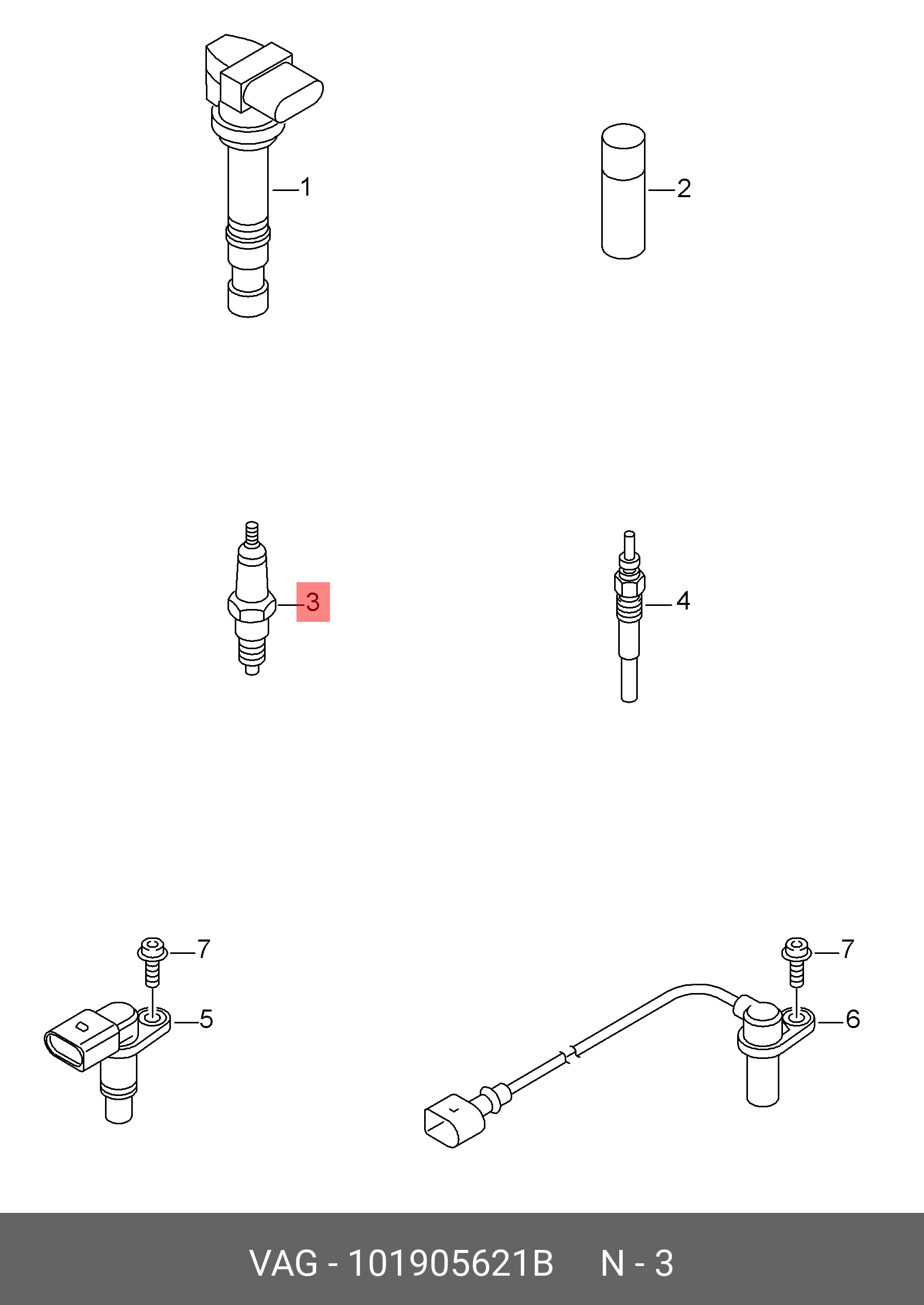 1
2
3
4
7
5
7
6

VAG - 101905621B N - 3