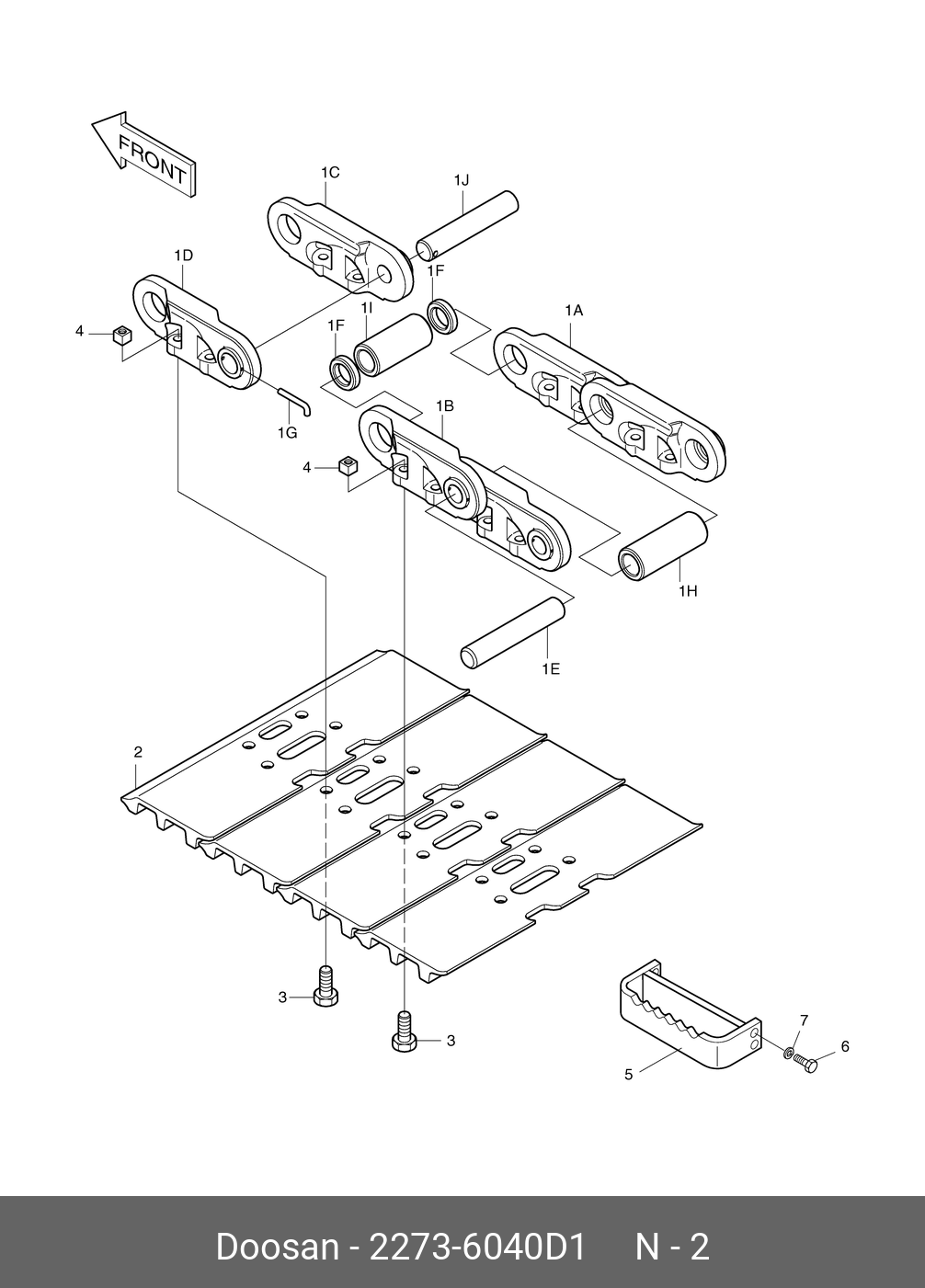 FRONT

1C

1J

1D

1F

1I

1F

1A

4

1G

1B

4

1H

1E

2

3

3

7

6

5

Doosan - 2273-6040D1 N - 2