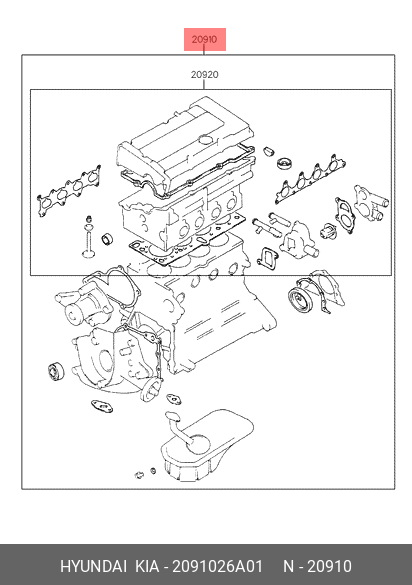 20910

20920

HYUNDAI KIA - 2091026A01 N - 20910