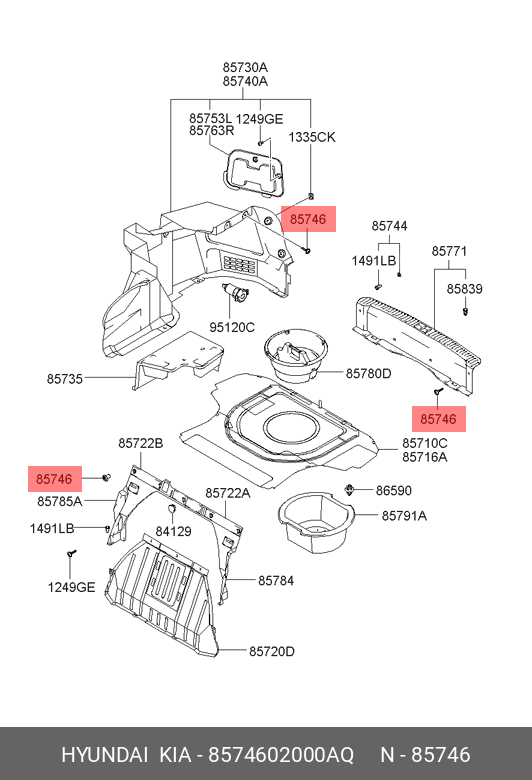 85730A
85740A
85753L
85763R
1249GE
1335CK
85746
85744
1491LB
85771
85839
95120C
85735
85780D
85746
85722B
85710C
85716A
85746
85785A
85722A
86590
1491LB
84129
85791A
1249GE
85784
85720D
HYUNDAI KIA - 8574602000AQ N - 85746