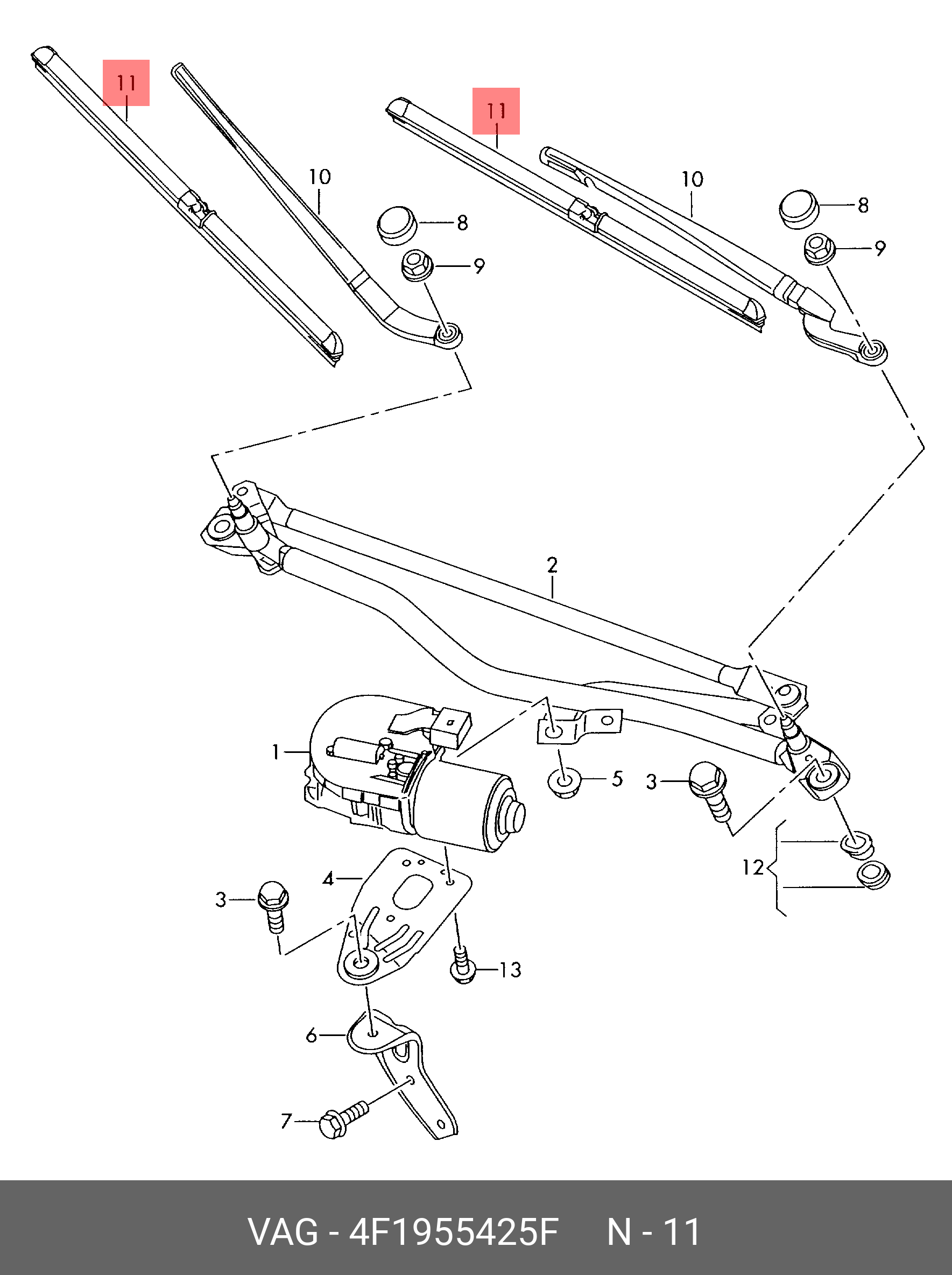 11
10
8
9
11
10
8
9
2
1
5
3
12
4
3
13
6
7

VAG - 4F1955425F N - 11