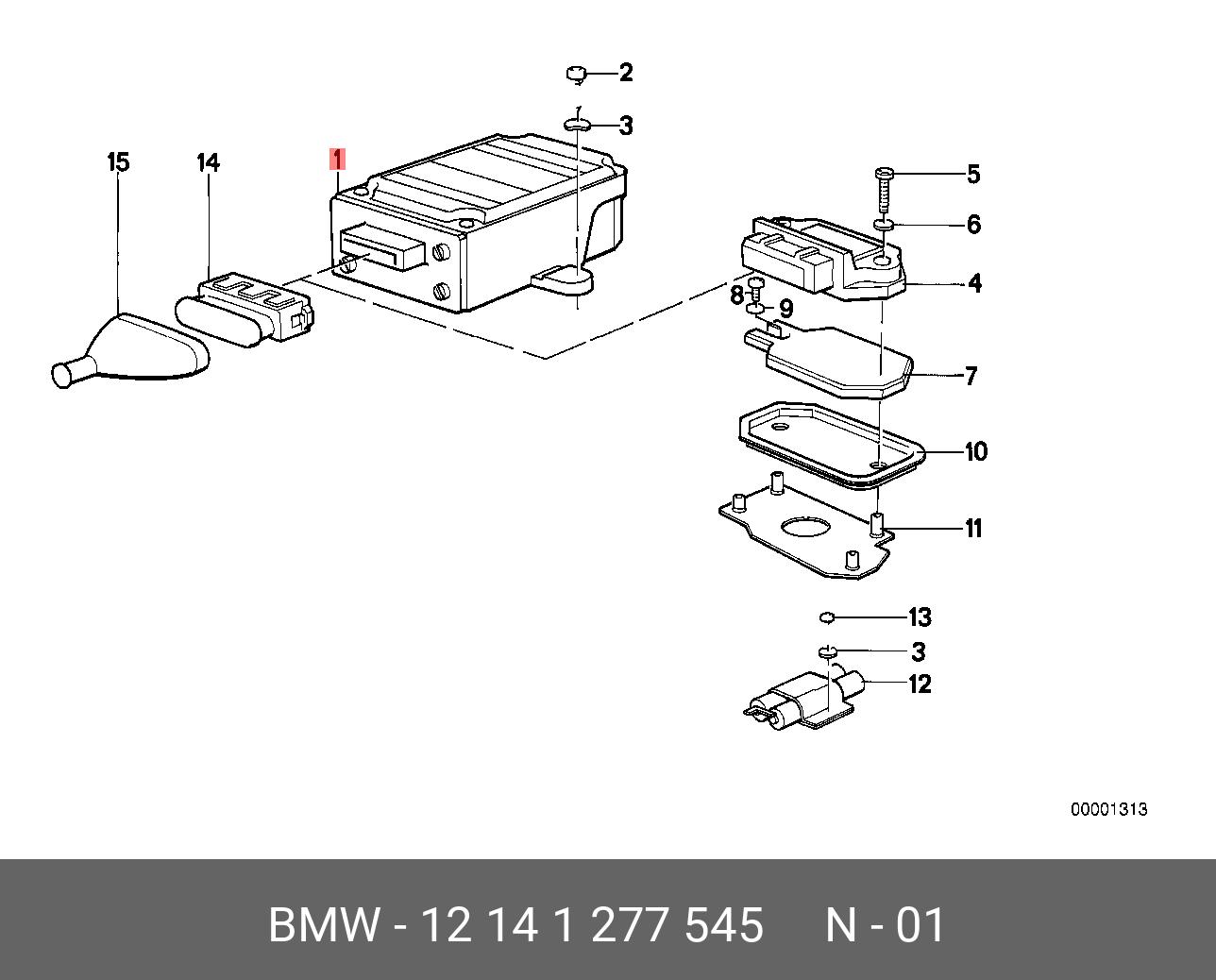 2
3
15
14
1
5
6
4
8
9
7
10
11
13
3
12

00001313

BMW - 12 14 1 277 545     N - 01