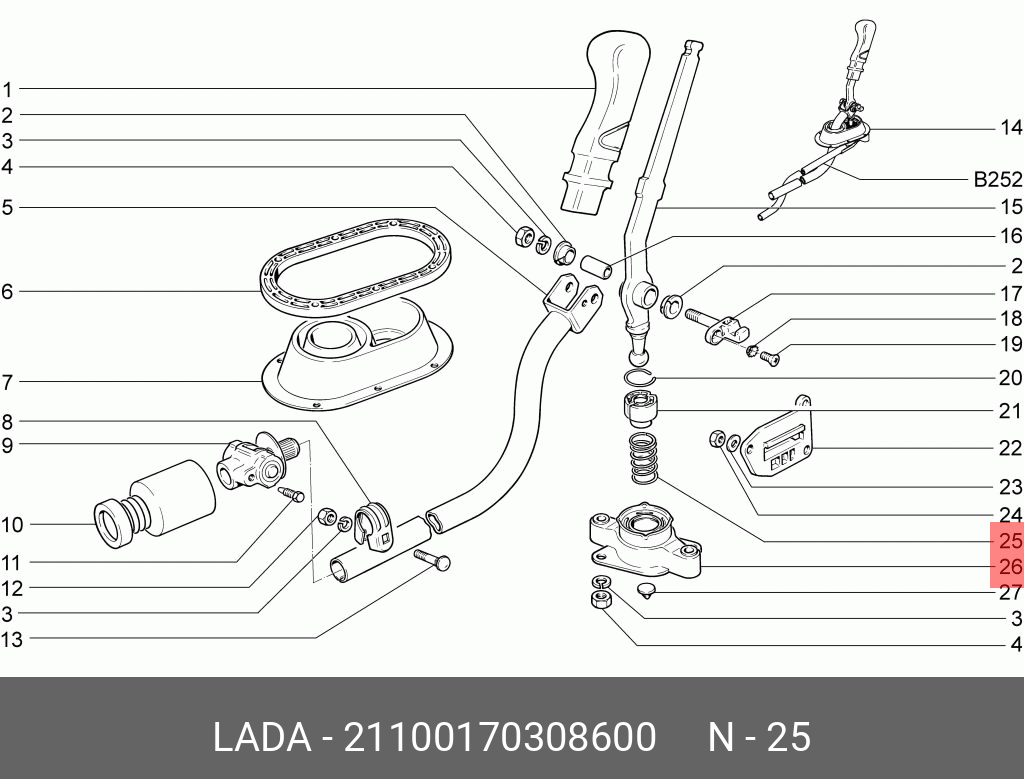 1
2
3
4
5
6
7
8
9
10
11
12
3
13

14
B252
15
16
2
17
18
19
20
21
22
23
24
25
26
27
3
4

LADA - 21100170308600 N - 25