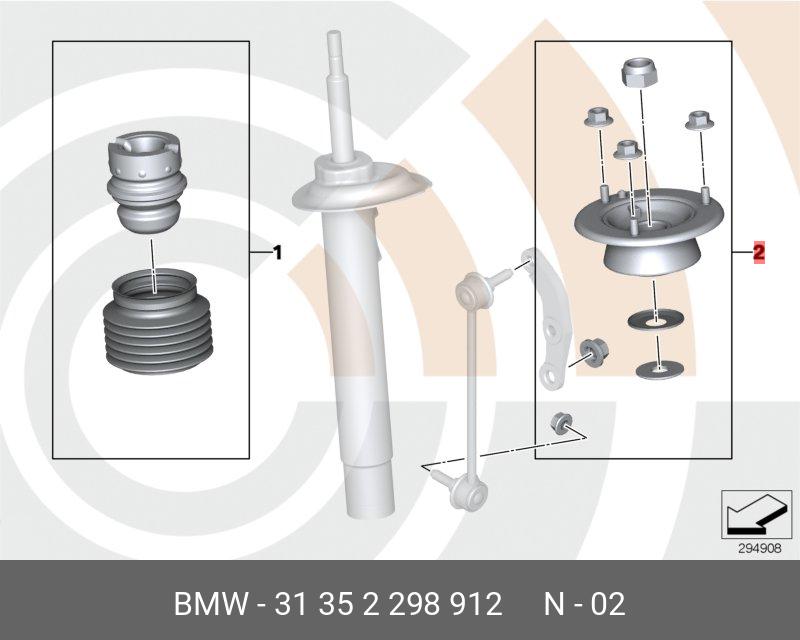 1

2

294908

BMW - 31 35 2 298 912    N - 02