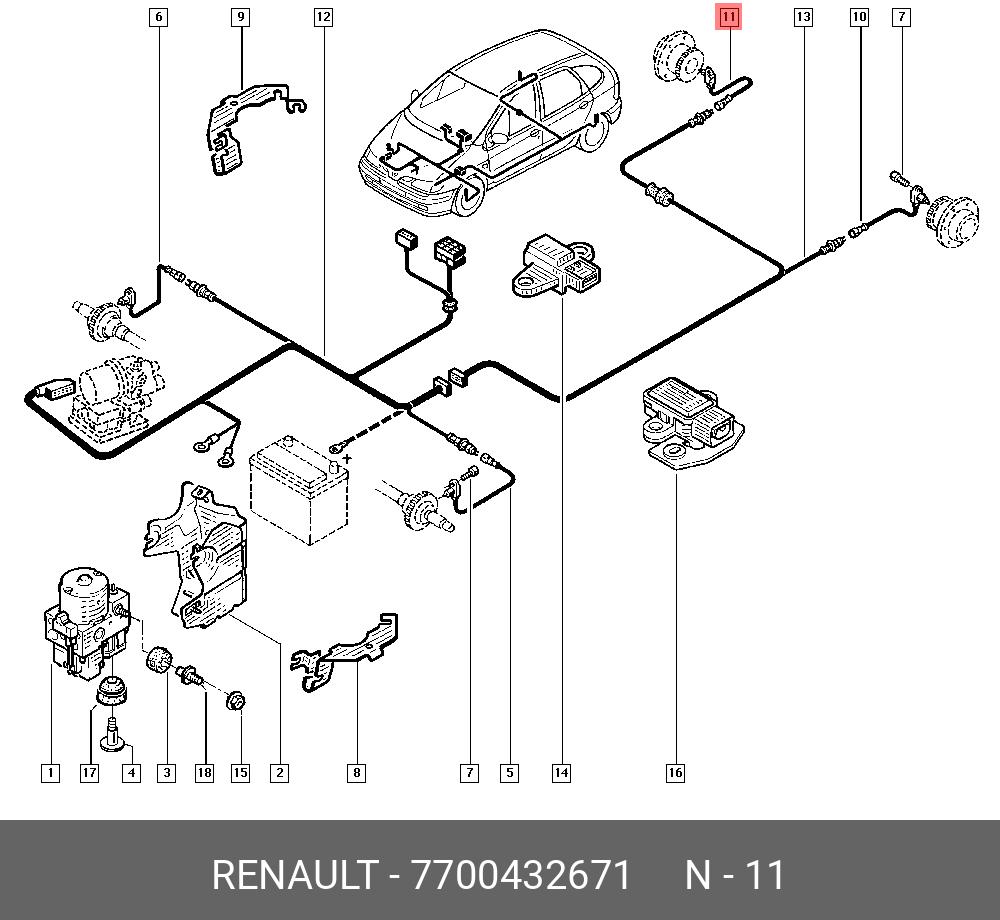 6 9 12 11 13 10 7

1 17 4 3 18 15 2 8 7 5 14 16

RENAULT - 7700432671 N - 11