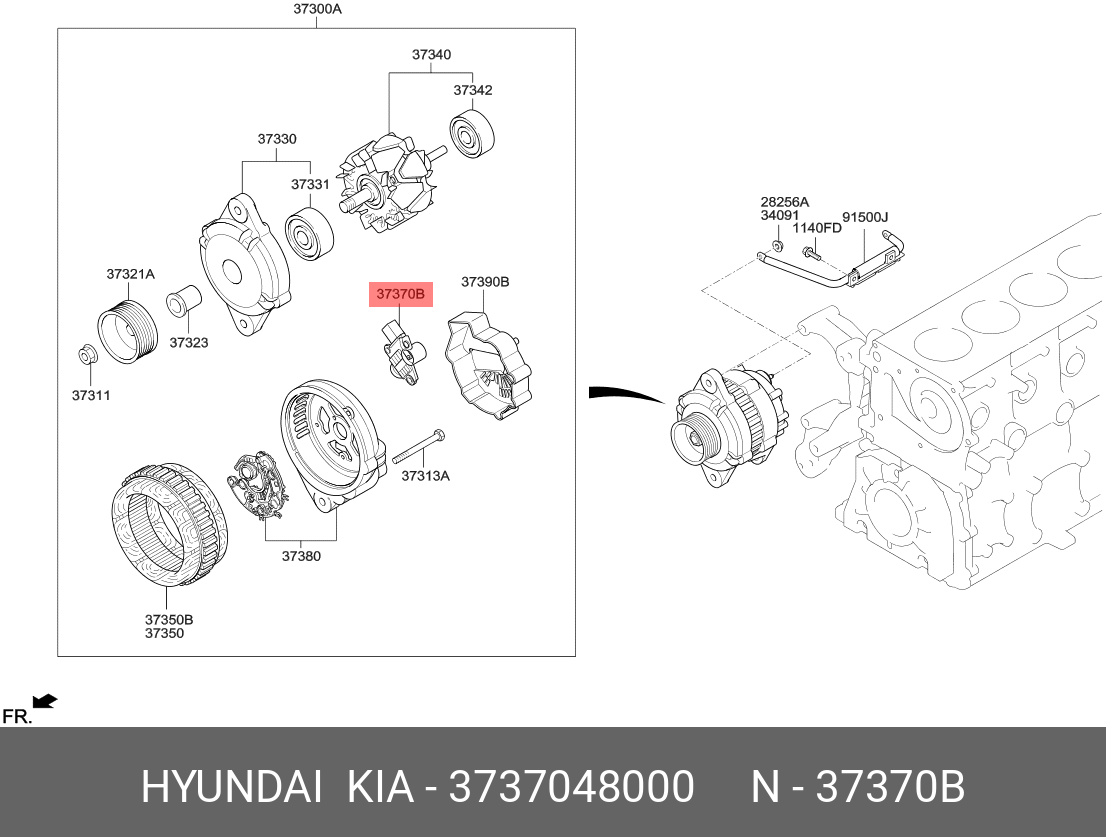 37300A

37340

37342

37330

37331

37321A

37323

37311

37370B

37390B

37313A

37380

37350B
37350

28256A
34091

1140FD

91500J

FR.

HYUNDAI KIA - 3737048000 N - 37370B