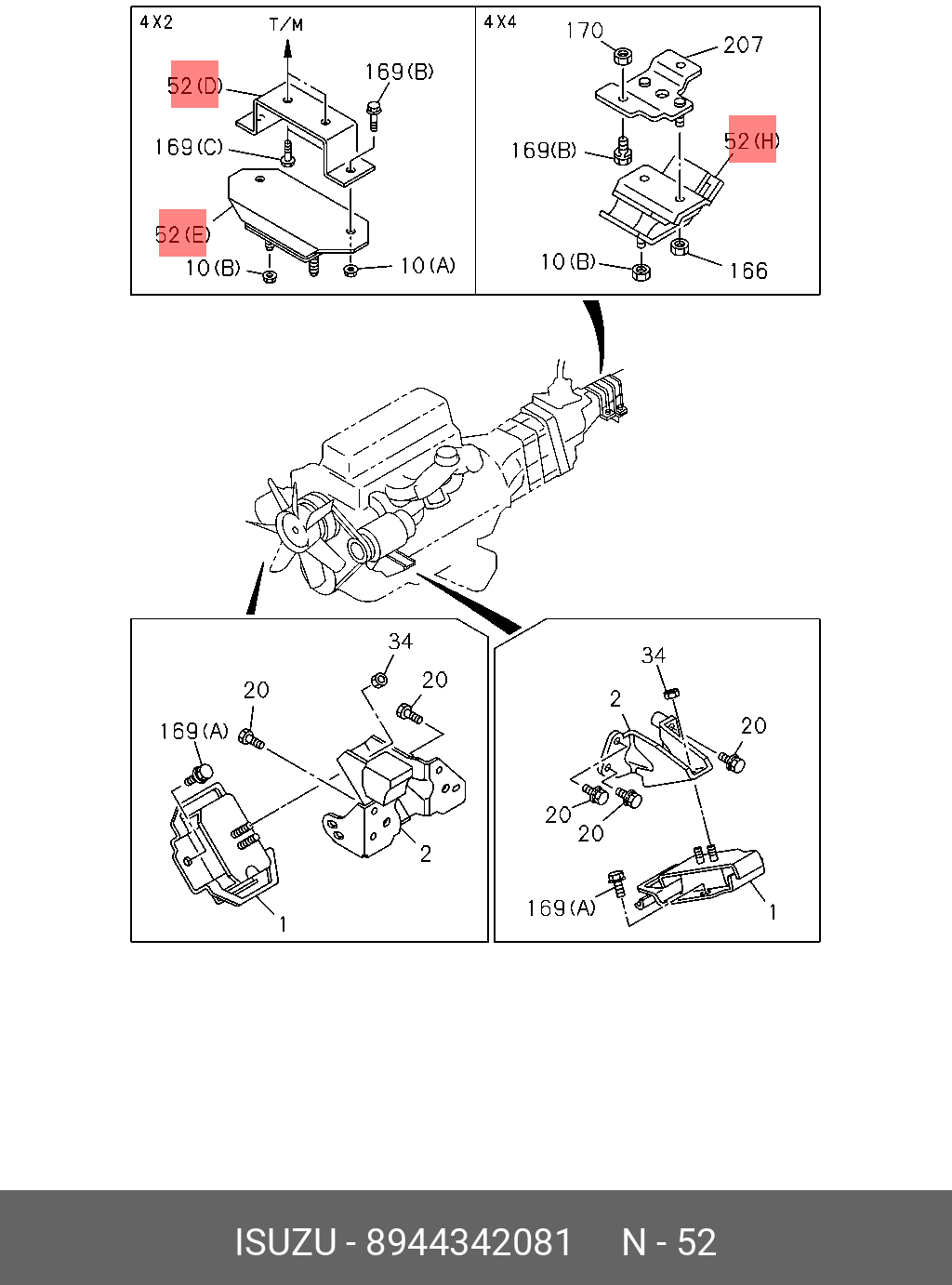 4X2

T/M

52(D)

169(B)

169(C)

52(E)

10(B)

10(A)

4X4

170

207

169(B)

52(H)

10(B)

166

34

20

20

169(A)

2

1

34

2

20

20

20

169(A)

1

ISUZU - 8944342081 N - 52