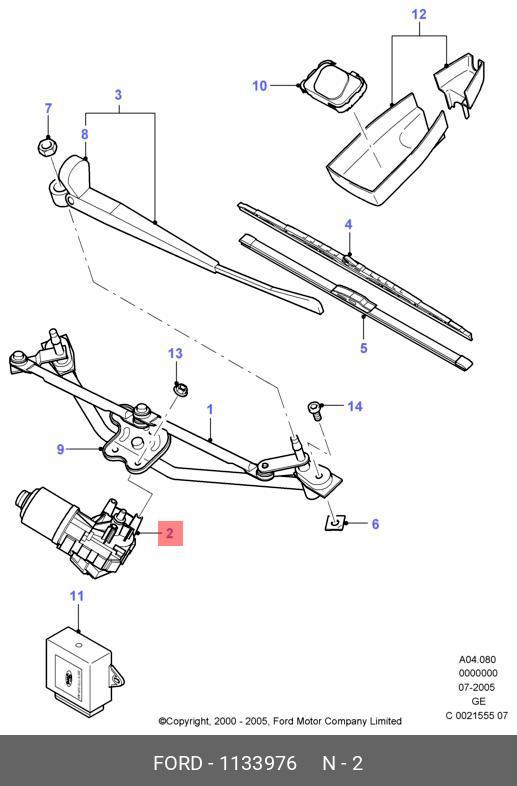 12
10
3
7
8
4
5
13
1
14
9
6
2
11
A04.080
0000000
07-2005
GE
C 0021555 07
©Copyright, 2000 - 2005, Ford Motor Company Limited
FORD - 1133976 N - 2