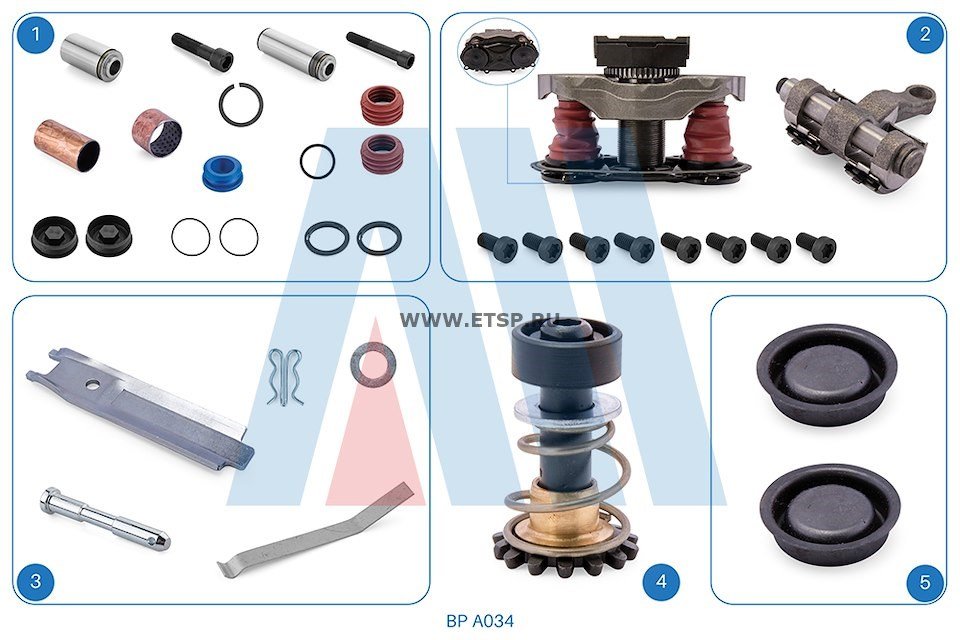 1

2

WWW.ETSP.RU

3

4

5

BP A034