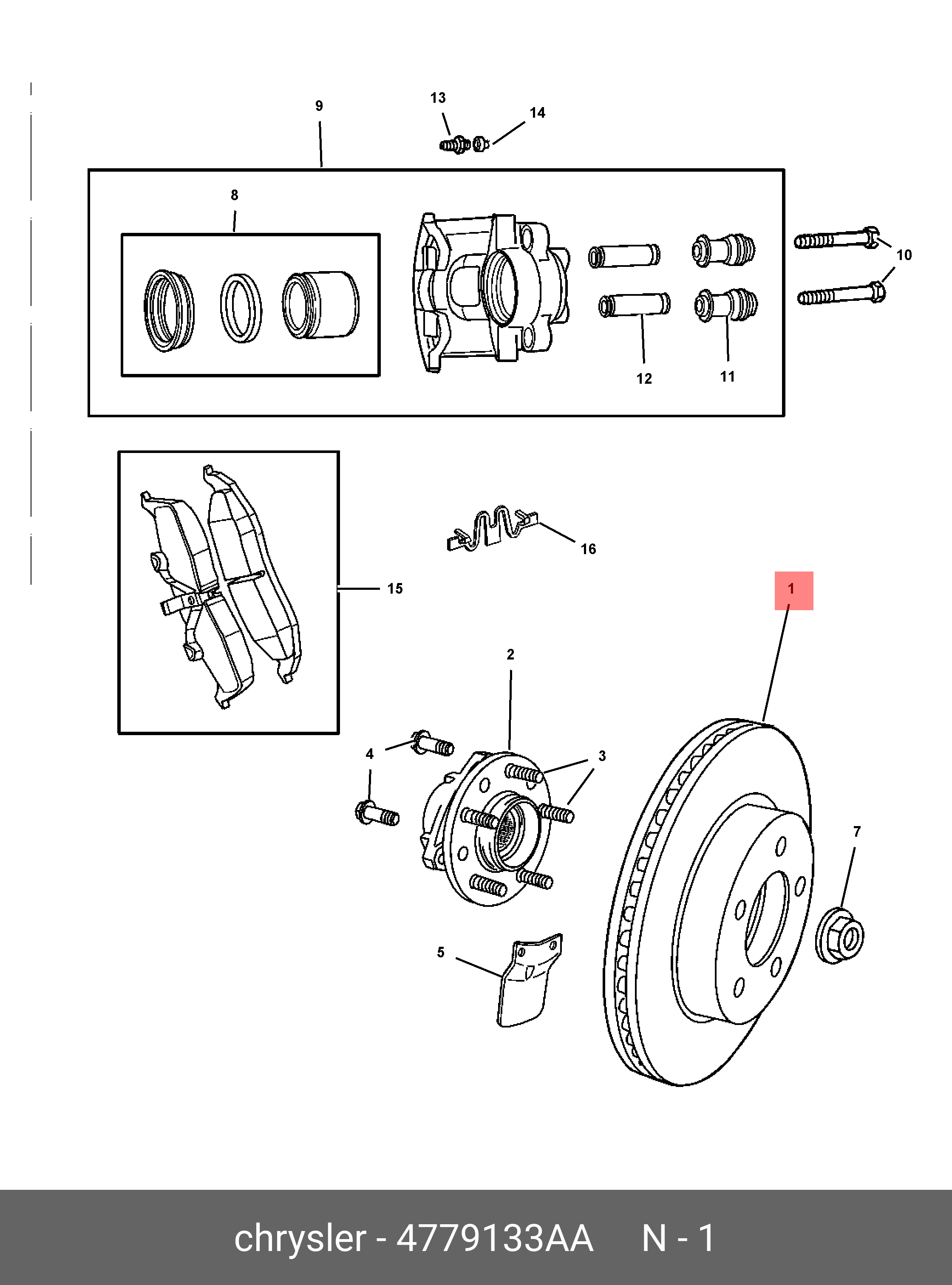 9
13
14
8
10
12
11
16
15
1
2
4
3
7
5

chrysler - 4779133AA N - 1