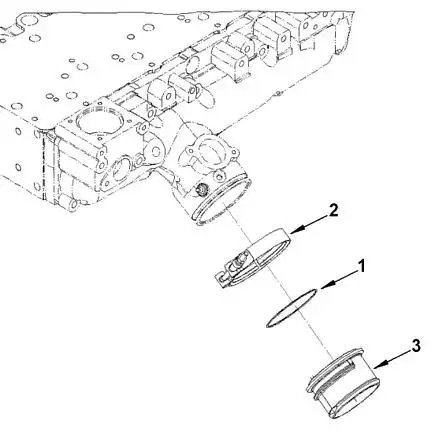 2

1

3