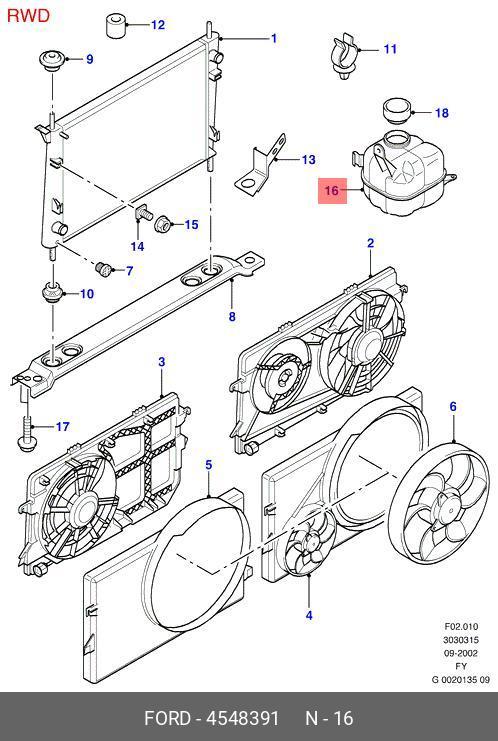 RWD

12
1
9
11
18
13
16
14
15
7
10
8
2
3
17
6
5
4

F02.010
3030315
09-2002
FY
G 0020135 09

FORD - 4548391    N - 16