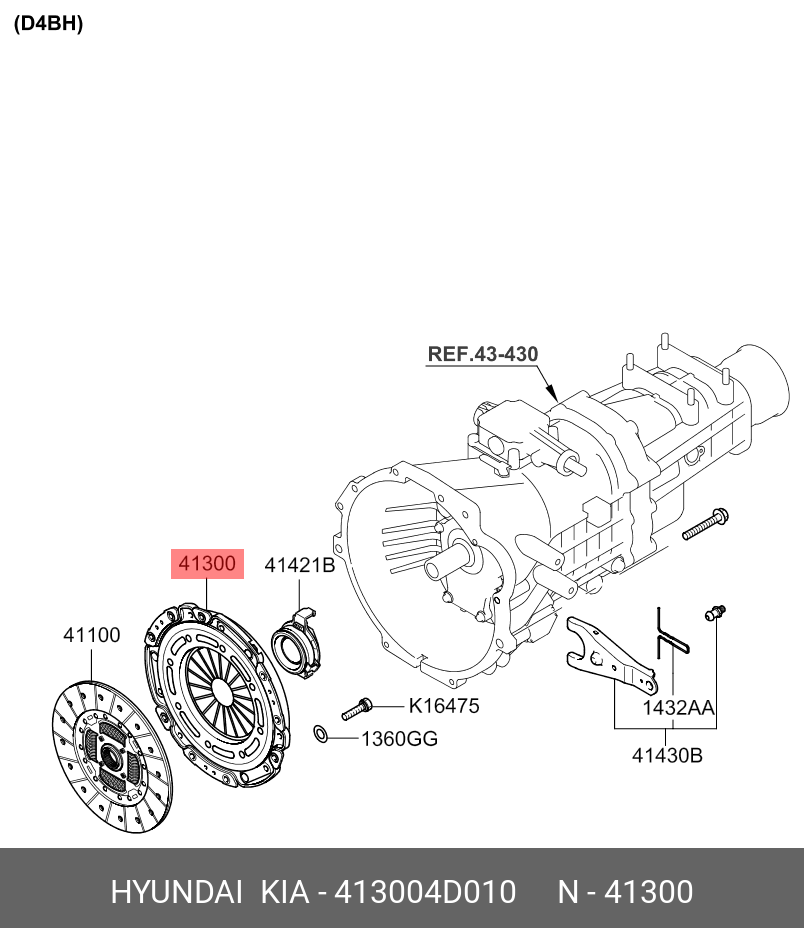 (D4BH)

REF.43-430

41300

41421B

41100

K16475

1360GG

1432AA

41430B

HYUNDAI KIA - 413004D010 N - 41300