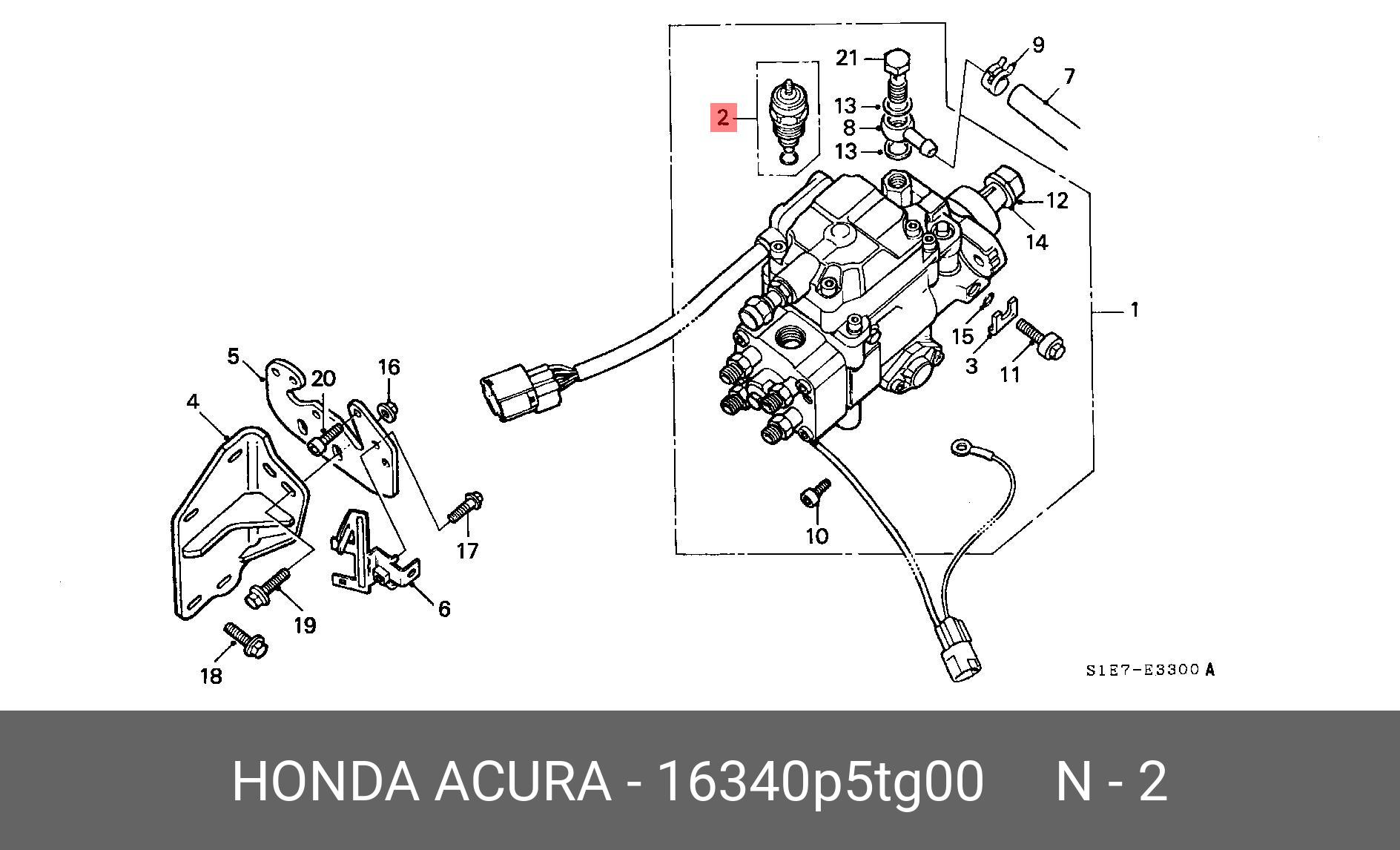 21
9
7
2
13
8
13
12
14
1
15
3
11
5
20
16
4
17
10
6
19
18
S1E7-E3300 A

HONDA ACURA - 16340p5tg00 N - 2