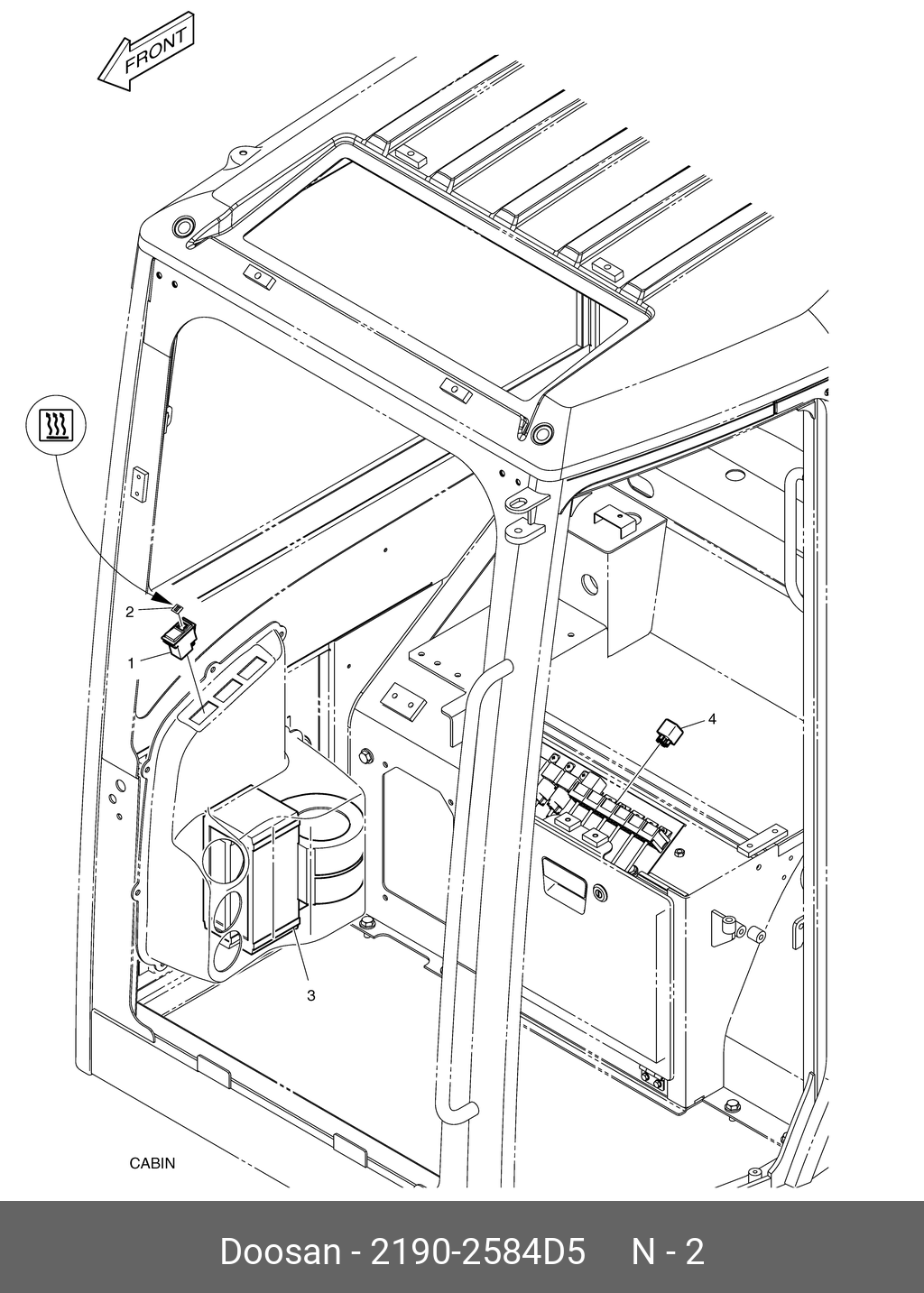 FRONT

2

1

4

3

CABIN

Doosan - 2190-2584D5 N - 2