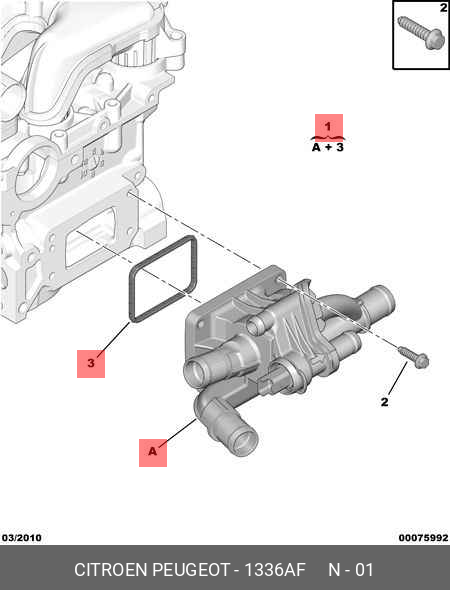 2

1
A + 3

3

2

A

03/2010

00075992

CITROEN PEUGEOT - 1336AF N - 01