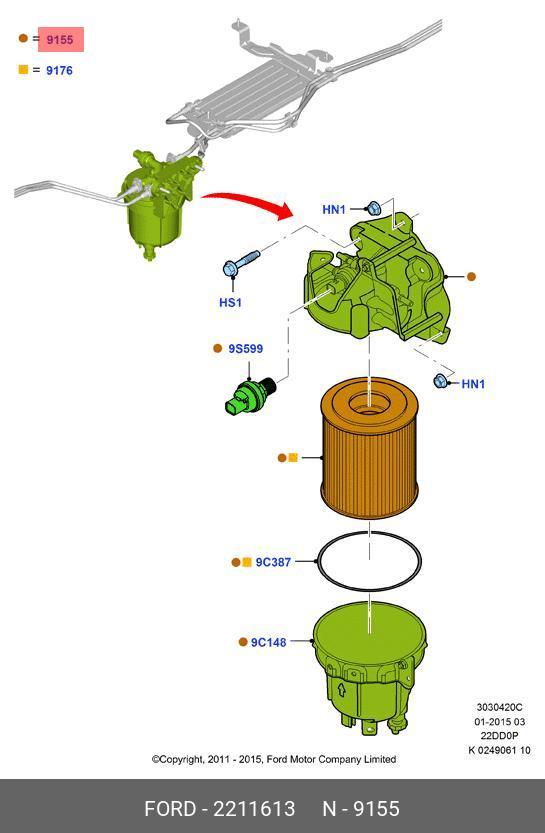 = 9155

= 9176

HN1

HS1

9S599

HN1

9C387

9C148

3030420C
01-2015 03
22DD0P
K 0249061 10

©Copyright, 2011 - 2015, Ford Motor Company Limited

FORD - 2211613 N - 9155