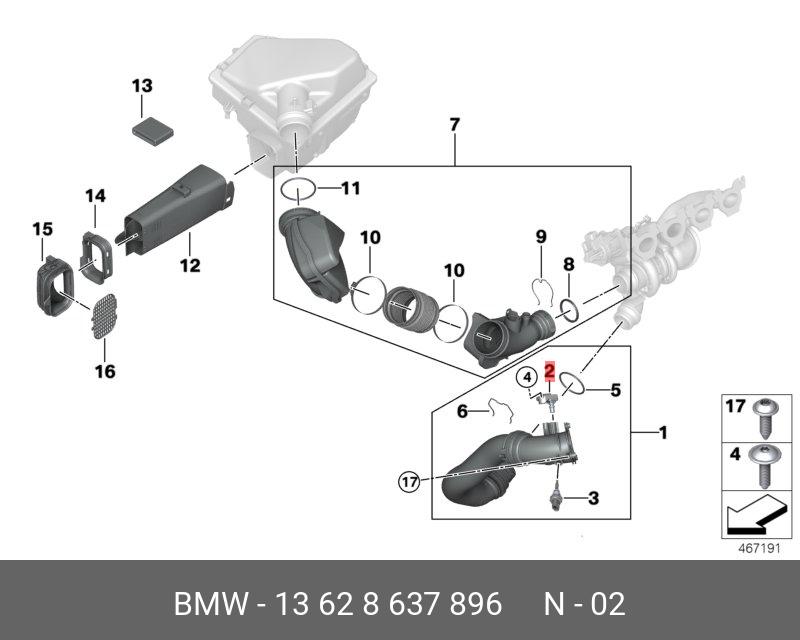 13
7
11
14
15
12
10
10
9
8
16
4
2
5
6
1
17
3
17
4
467191

BMW - 13 62 8 637 896 N - 02