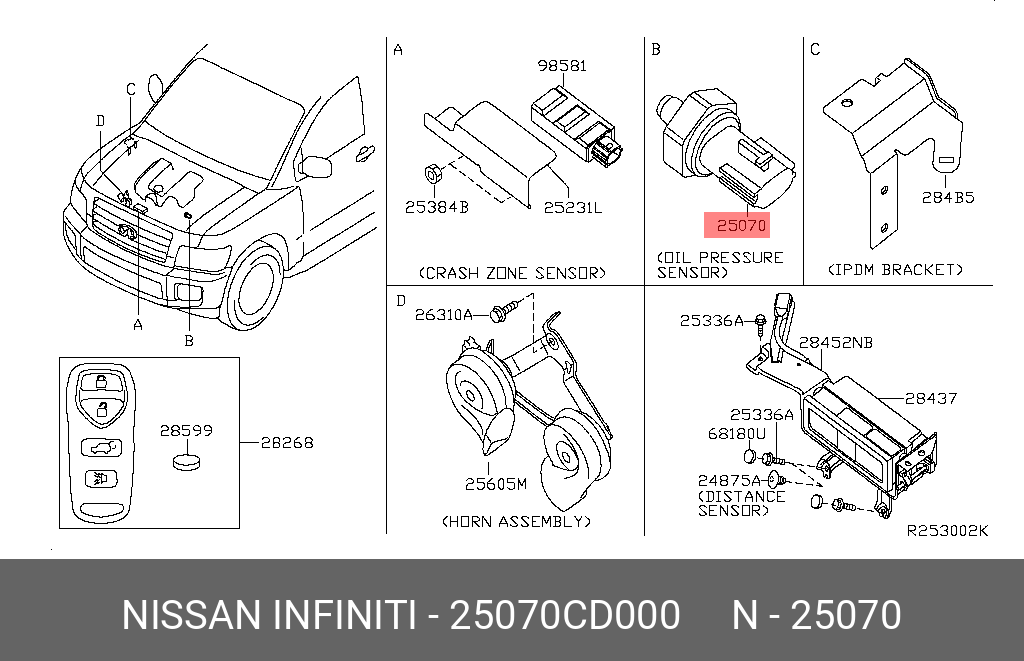 C
D
A
B

28599
28268

A
98581
25384B
25231L
(CRASH ZONE SENSOR)

B
25070
(OIL PRESSURE SENSOR)

C
284B5
(IPDM BRACKET)

D
26310A
25605M
(HORN ASSEMBLY)

25336A
28452NB
28437
25336A
68180U
24875A
(DISTANCE SENSOR)
R253002K

NISSAN INFINITI - 25070CD000 N - 25070