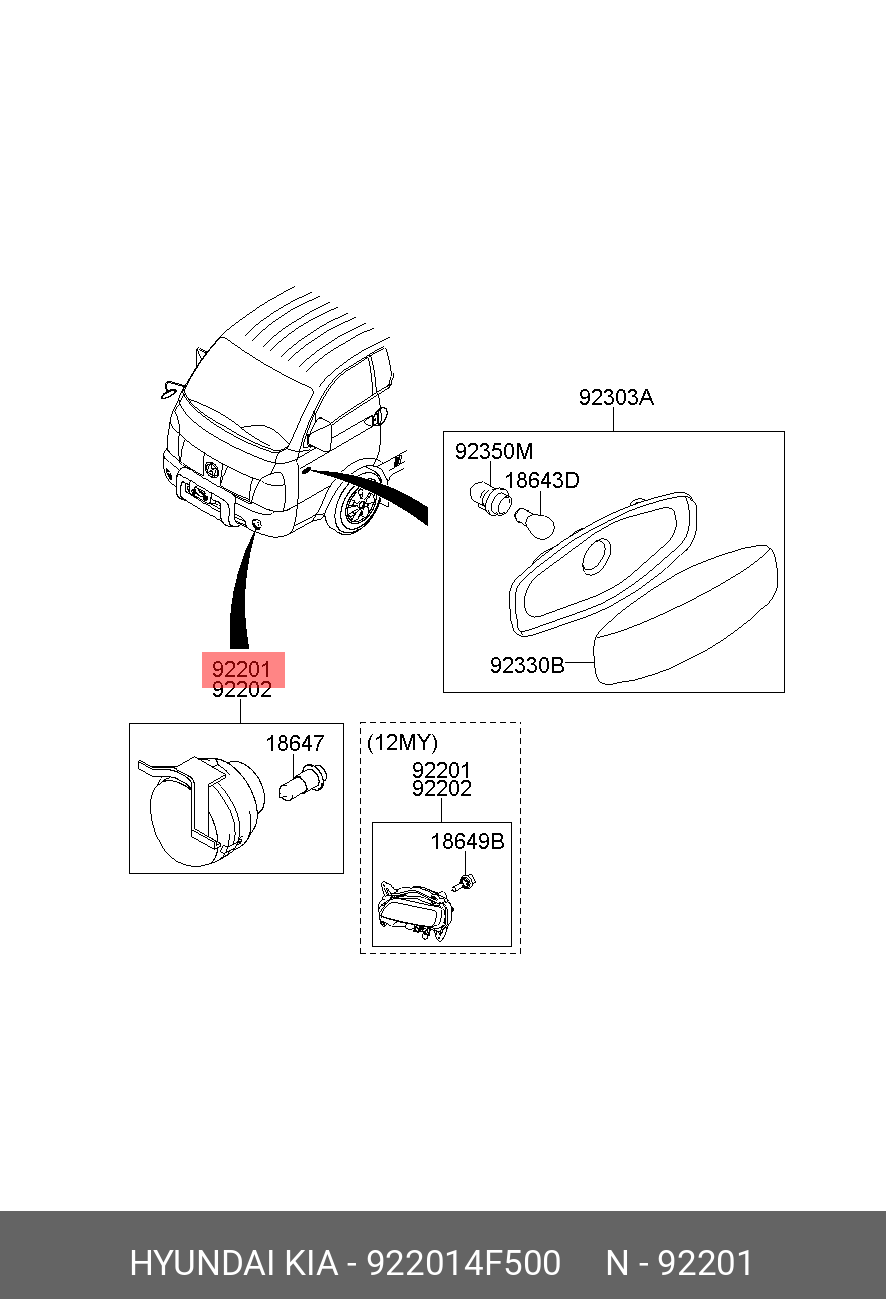 92303A

92350M

18643D

92330B

92201
92202

18647

(12MY)

92201
92202

18649B

HYUNDAI KIA - 922014F500 N - 92201