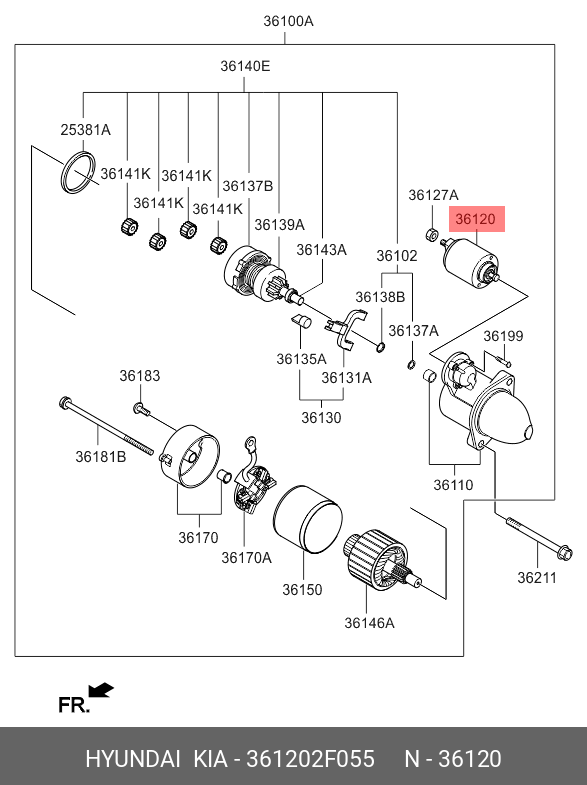 36100A

36140E

25381A

36141K

36141K

36141K

36141K

36137B

36139A

36143A

36127A

36120

36102

36138B

36137A

36199

36135A

36131A

36130

36183

36181B

36110

36170

36170A

36150

36146A

36211

FR.

HYUNDAI KIA - 361202F055 N - 36120