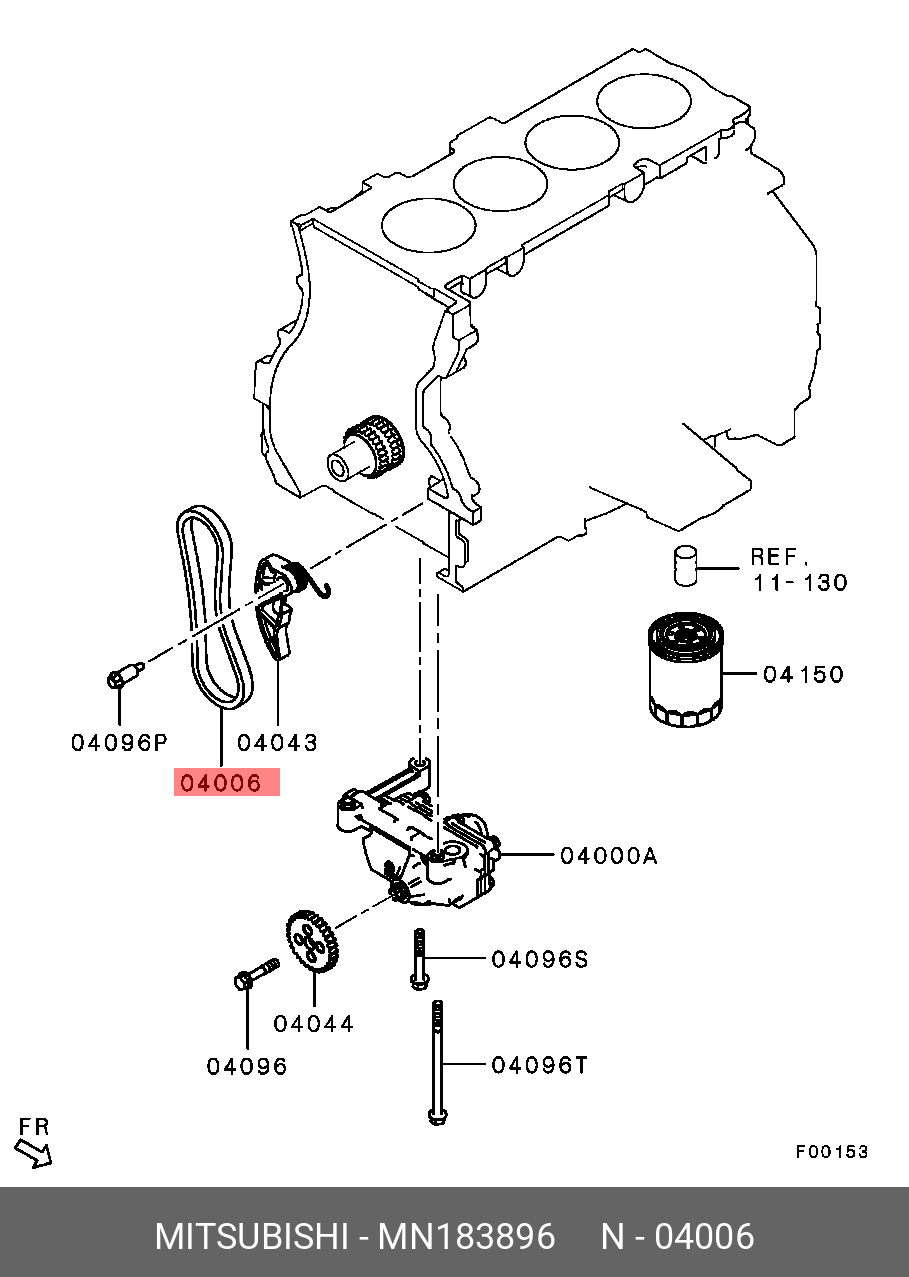 REF.
11-130

04150

04096P

04043

04006

04000A

04096S

04044

04096

04096T

FR

F00153

MITSUBISHI - MN183896 N - 04006