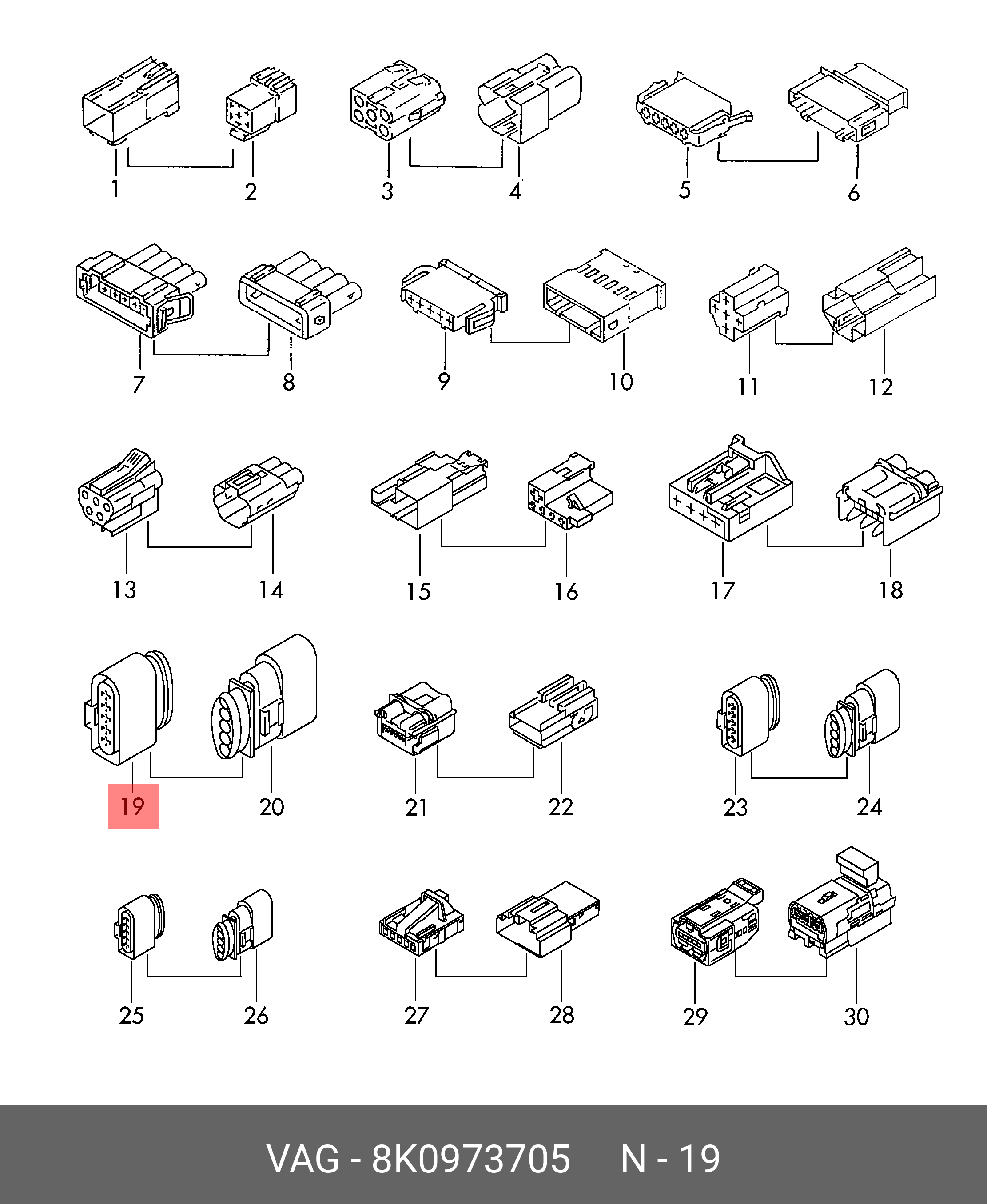 1 2 3 4 5 6

7 8 9 10 11 12

13 14 15 16 17 18

19 20 21 22 23 24

25 26 27 28 29 30

VAG - 8K0973705 N - 19