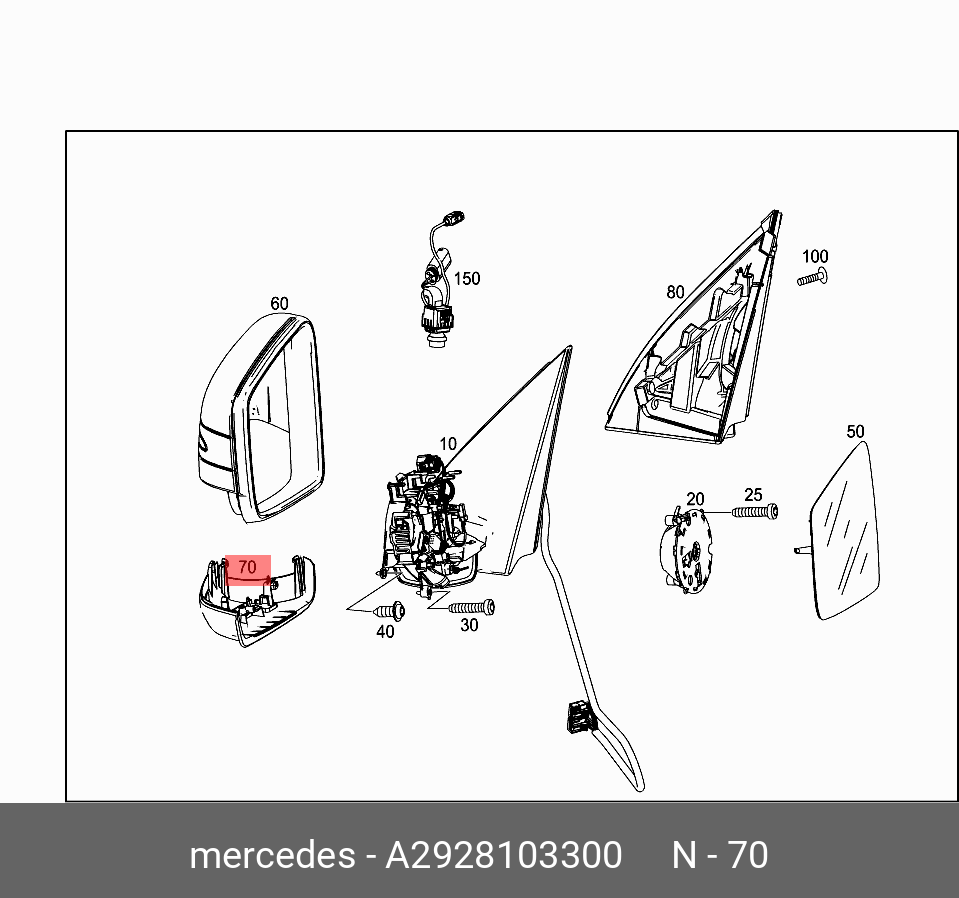 150
100
60
80
10
50
20
25
70
40
30

mercedes - A2928103300     N - 70