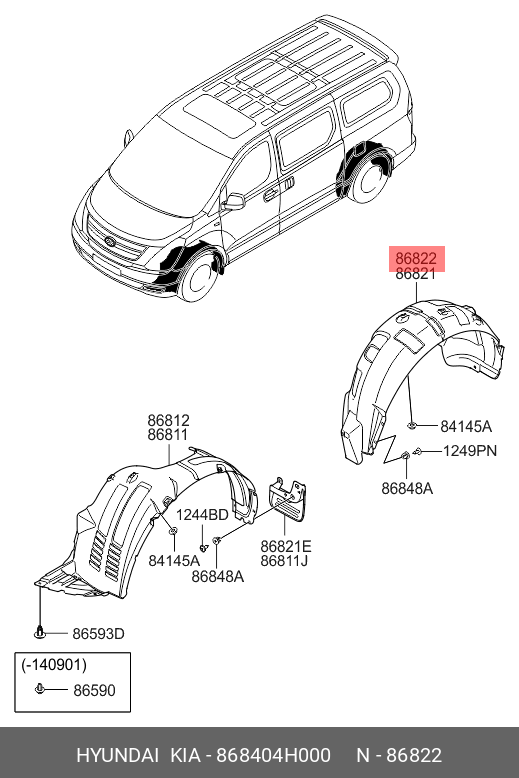 86822
86821

84145A

1249PN

86848A

86812
86811

1244BD

84145A

86848A

86821E
86811J

86593D

(-140901)

86590

HYUNDAI KIA - 868404H000 N - 86822