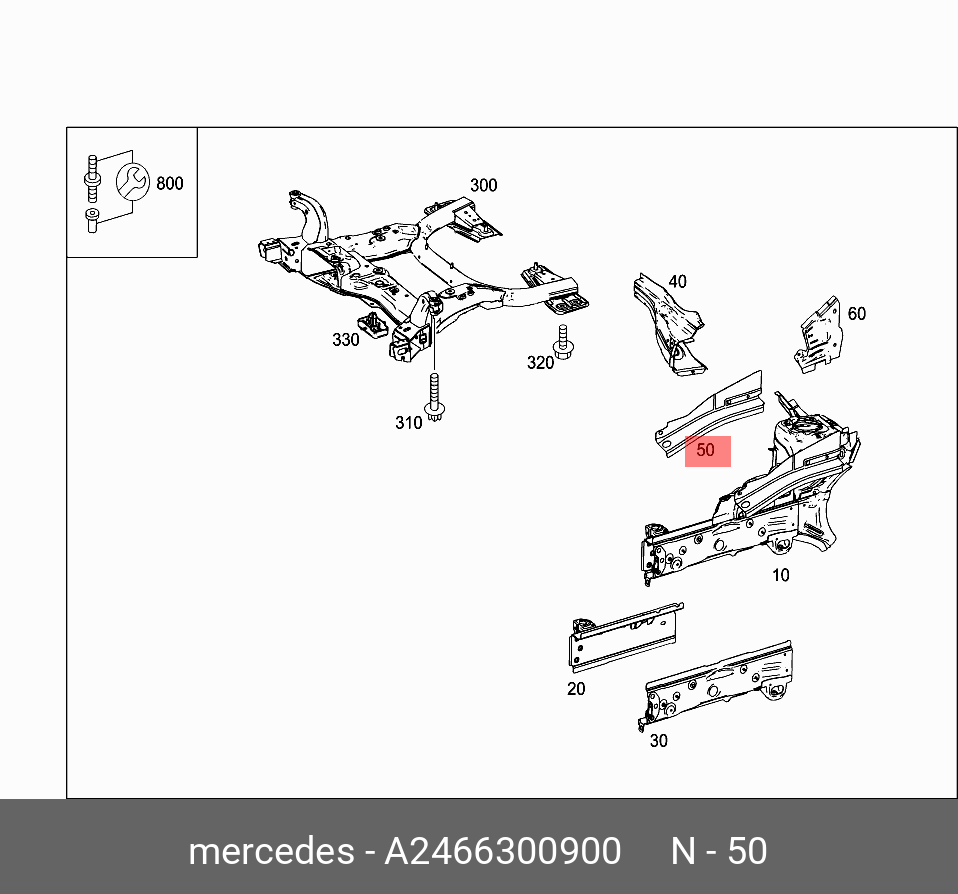 800

300

40

60

330

320

310

50

10

20

30

mercedes - A2466300900 N - 50